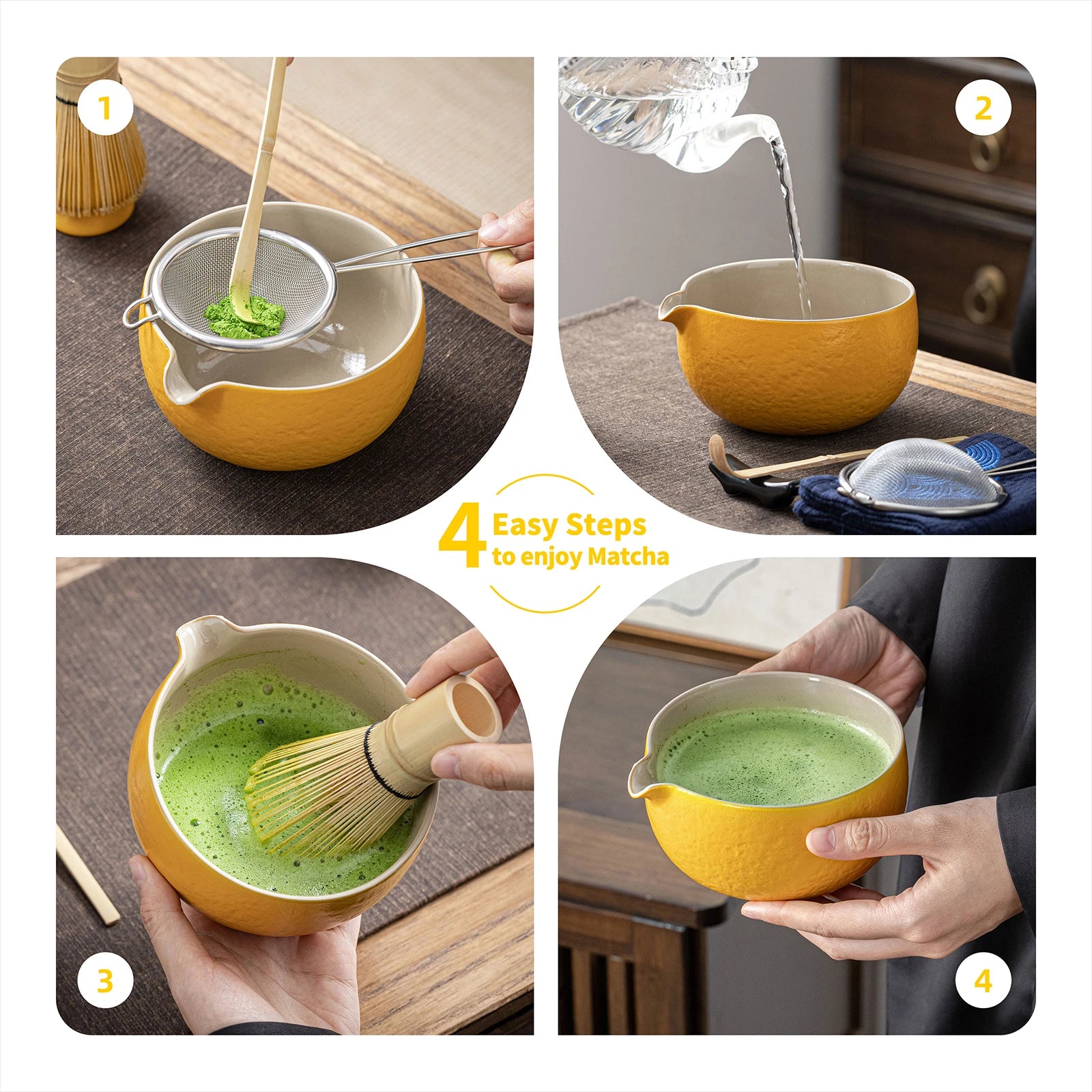 1

2

4 Easy Steps to enjoy Matcha

3

4