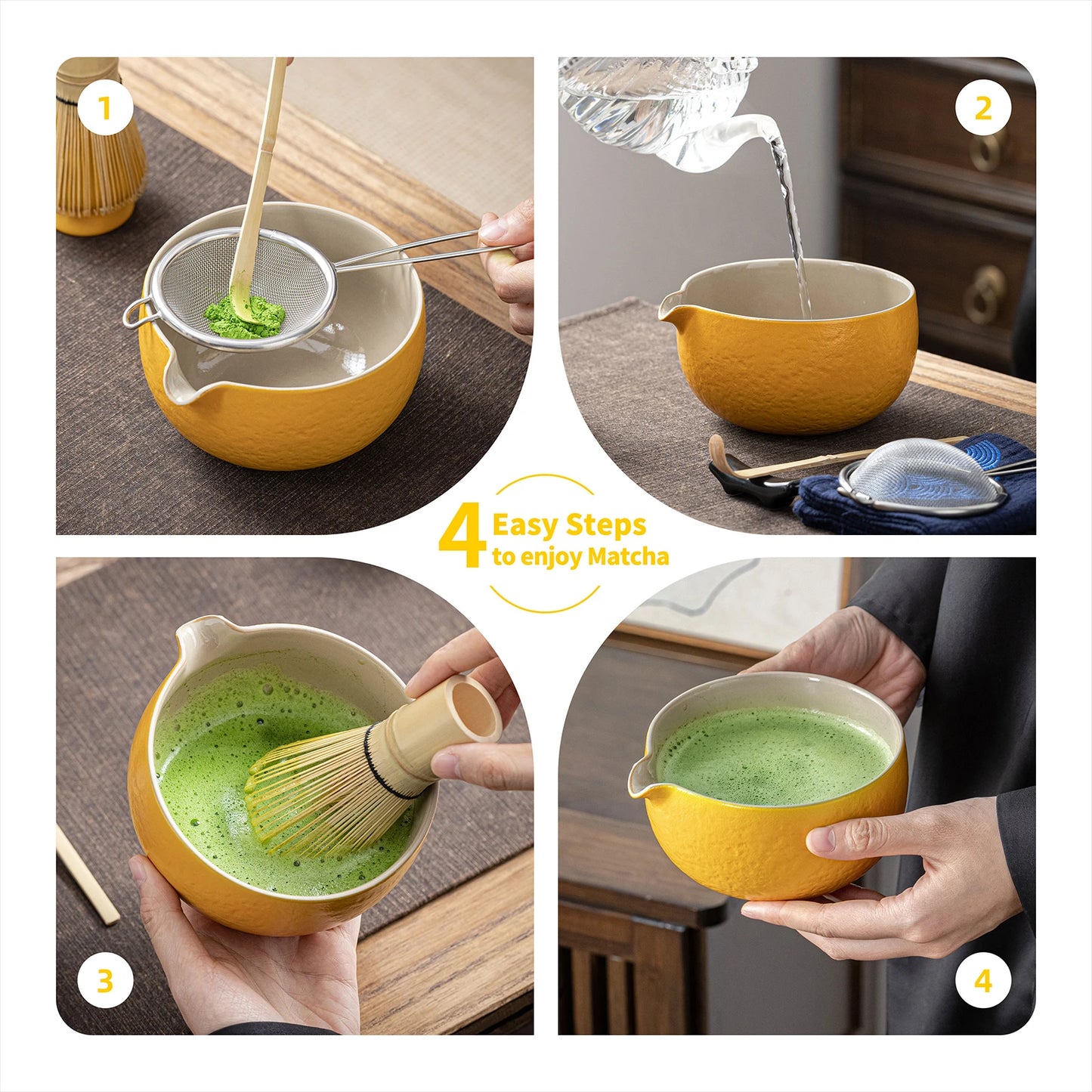 1

2

4 Easy Steps to enjoy Matcha

3

4