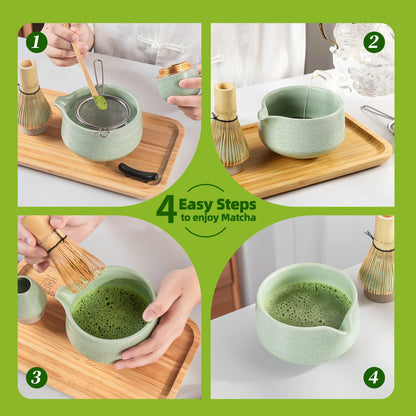 1

2

4 Easy Steps to enjoy Matcha

3

4