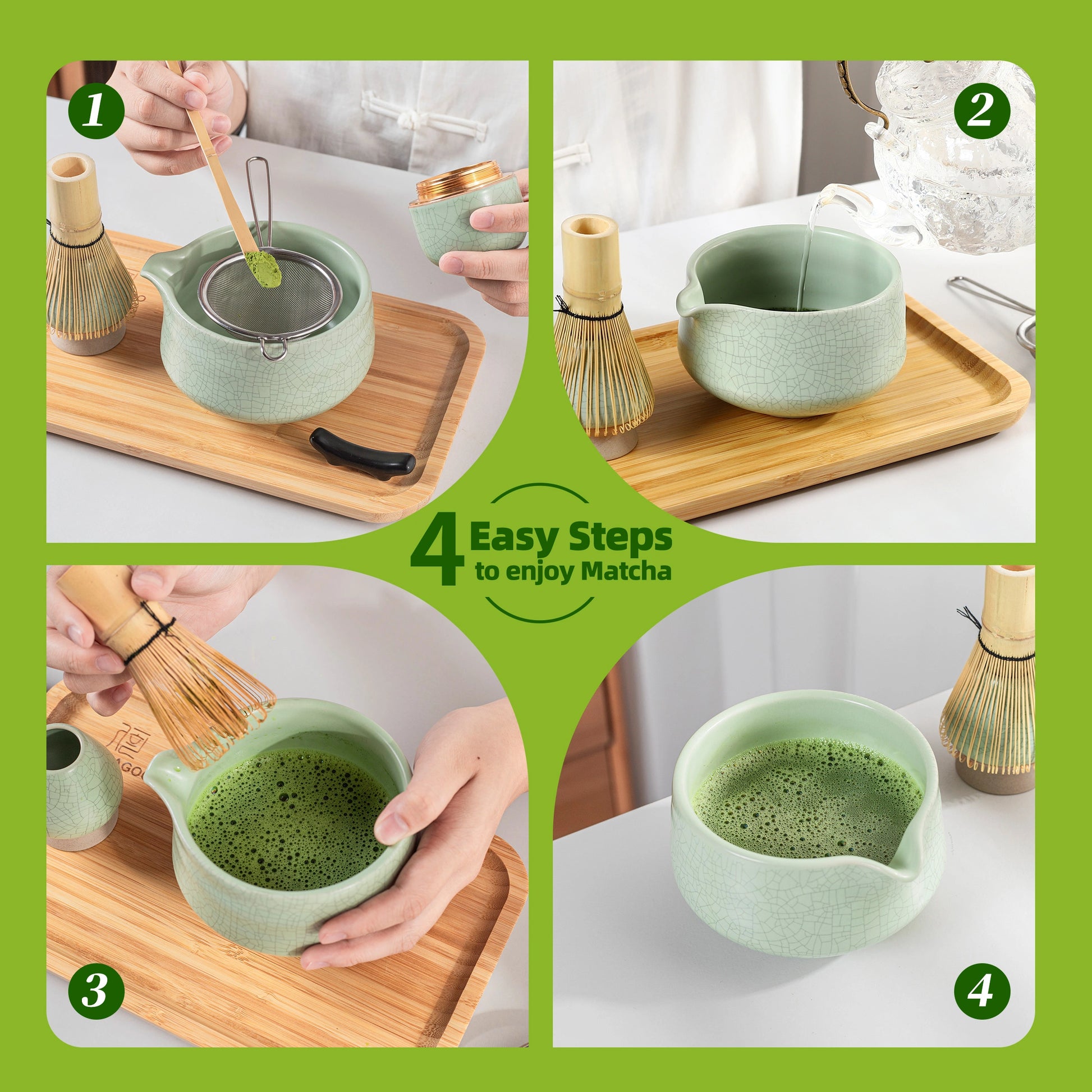 1

2

4 Easy Steps
to enjoy Matcha

3

4