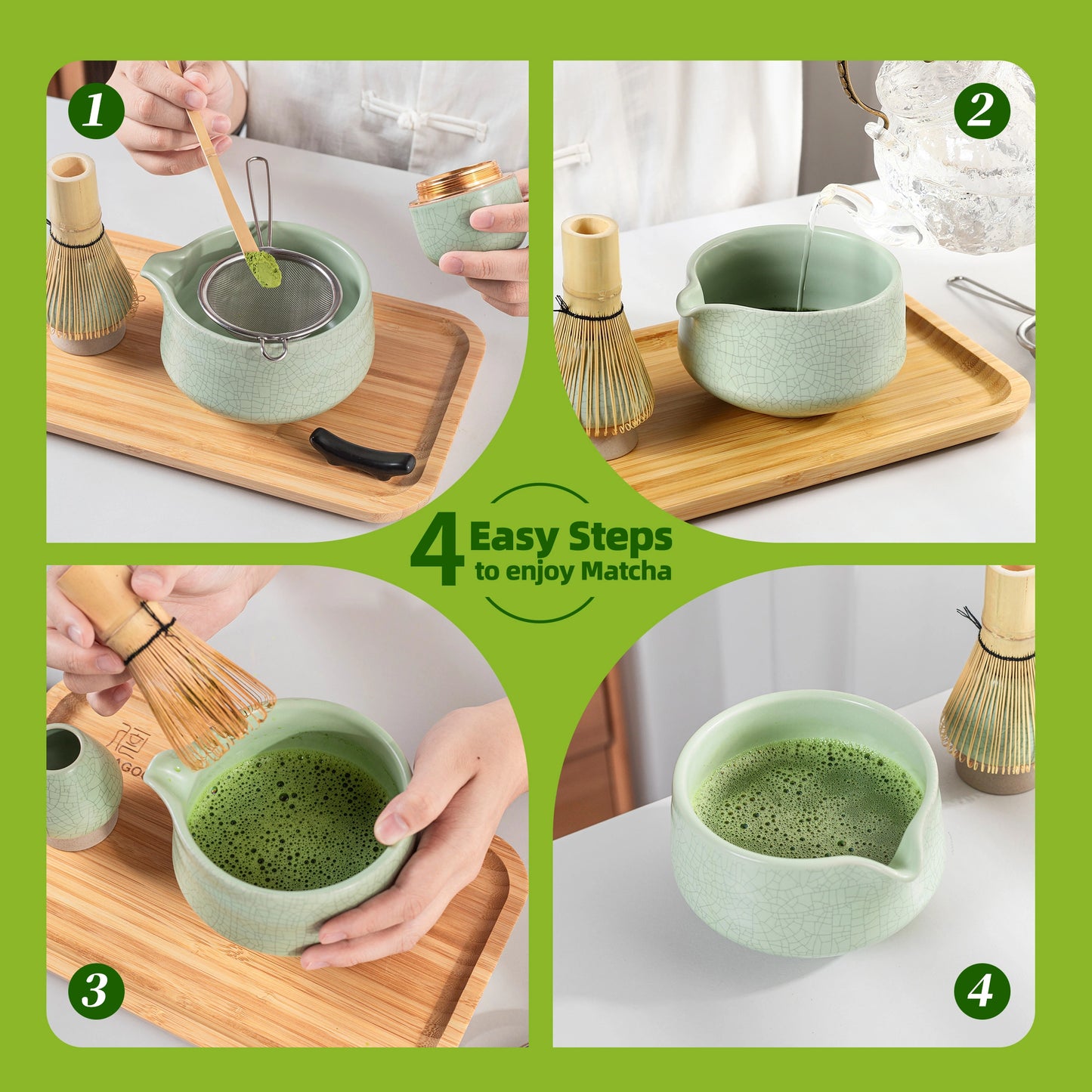 1

2

4 Easy Steps to enjoy Matcha

3

4