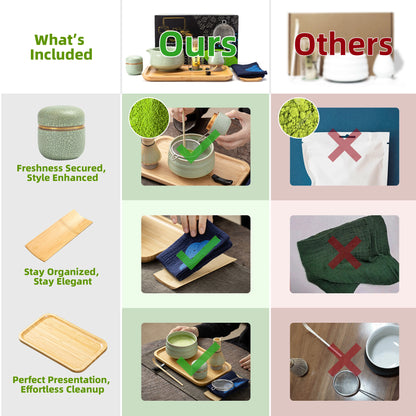 What's Included

Ours

Others

Freshness Secured, Style Enhanced

Stay Organized, Stay Elegant

Perfect Presentation, Effortless Cleanup