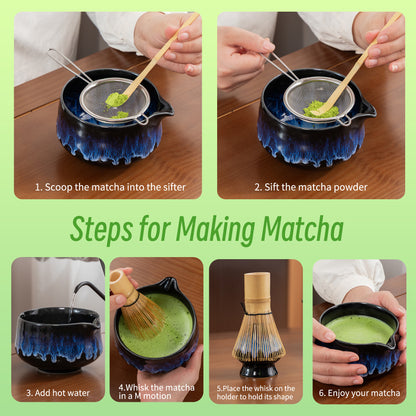 1. Scoop the matcha into the sifter

2. Sift the matcha powder

Steps for Making Matcha

3. Add hot water

4.Whisk the matcha in a M motion

5.Place the whisk on the holder to hold its shape

6. Enjoy your matcha