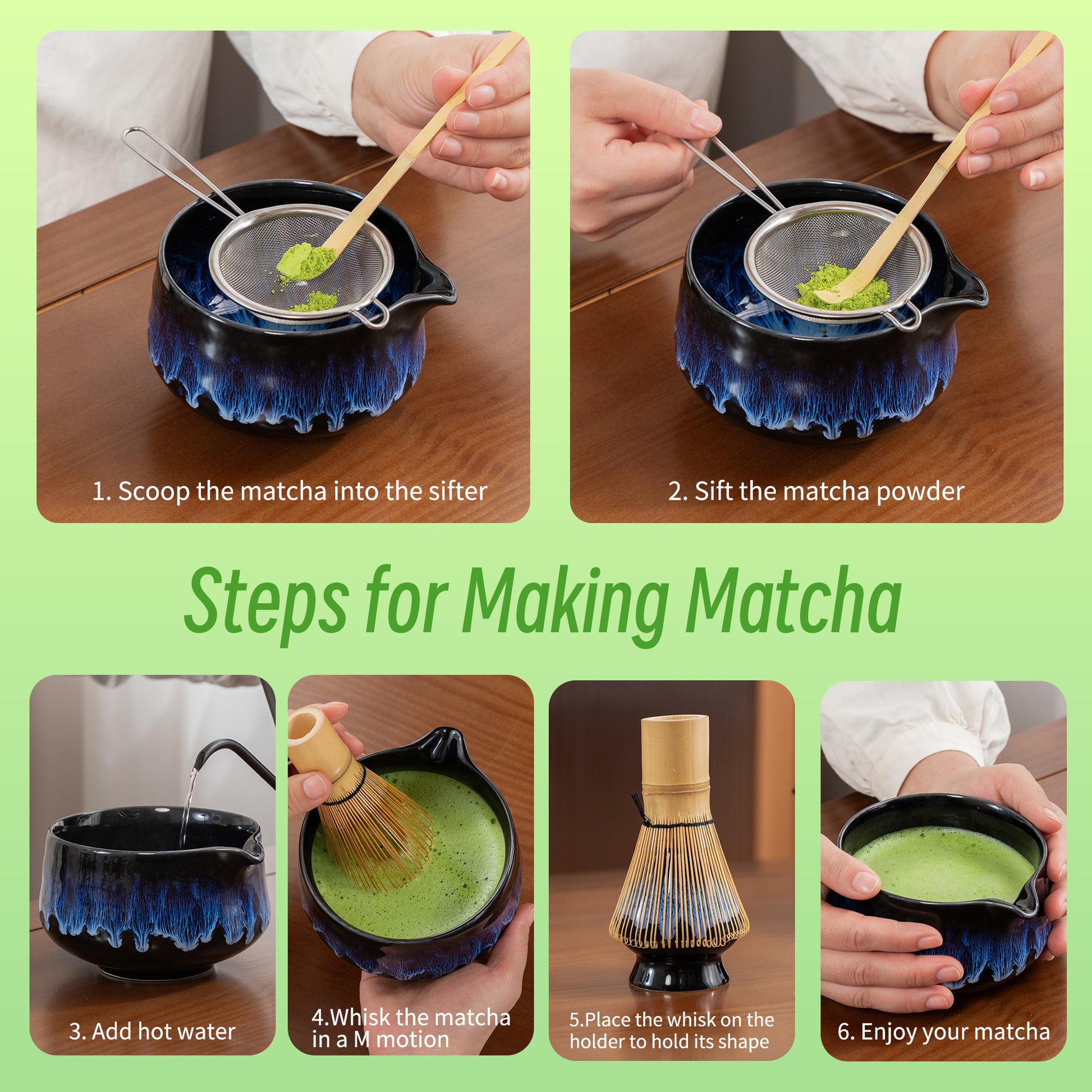 1. Scoop the matcha into the sifter

2. Sift the matcha powder

Steps for Making Matcha

3. Add hot water

4.Whisk the matcha in a M motion

5.Place the whisk on the holder to hold its shape

6. Enjoy your matcha