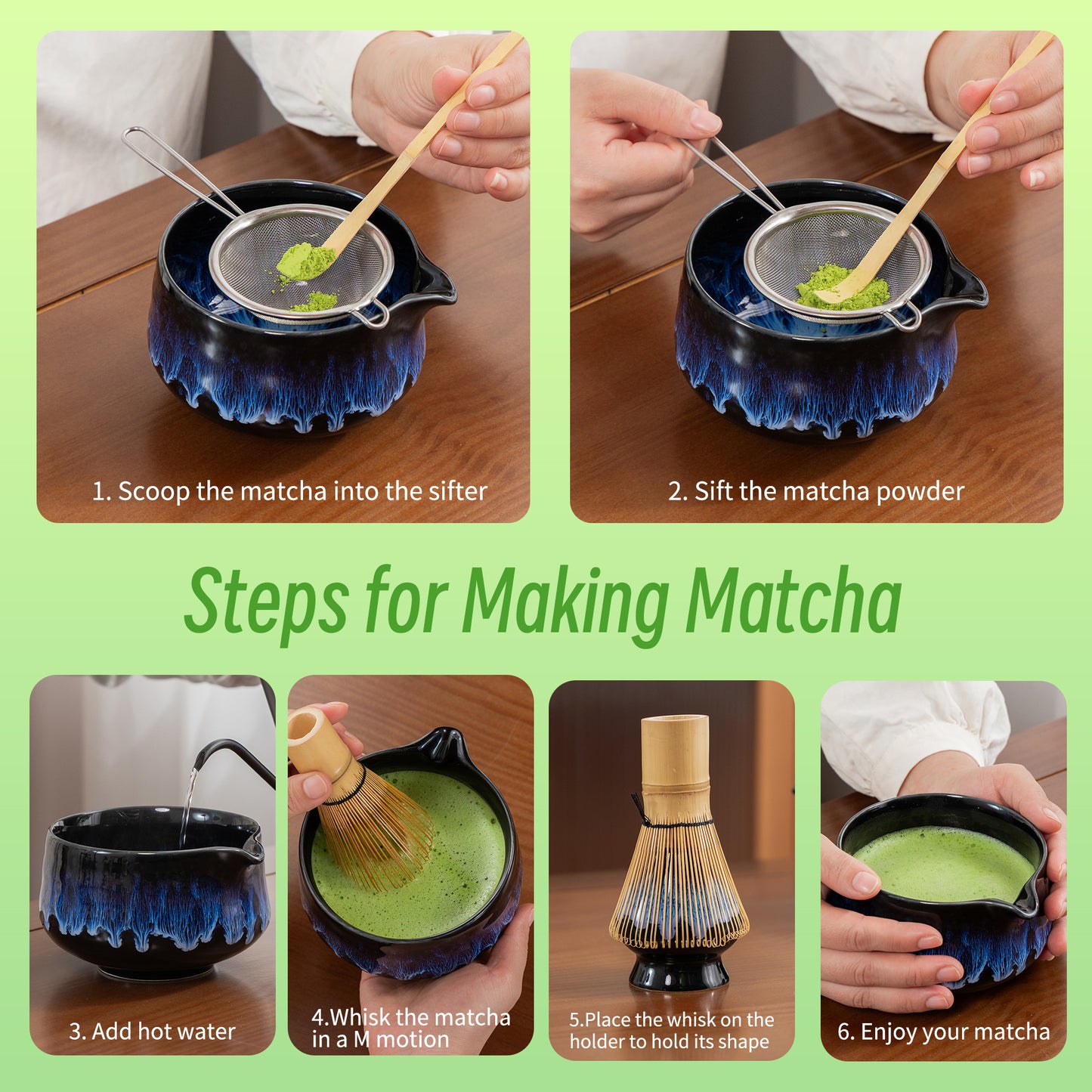 1. Scoop the matcha into the sifter

2. Sift the matcha powder

Steps for Making Matcha

3. Add hot water

4.Whisk the matcha in a M motion

5.Place the whisk on the holder to hold its shape

6. Enjoy your matcha