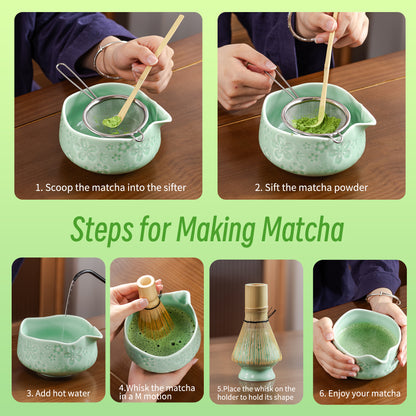 1. Scoop the matcha into the sifter

2. Sift the matcha powder

Steps for Making Matcha

3. Add hot water

4.Whisk the matcha in a M motion

5.Place the whisk on the holder to hold its shape

6. Enjoy your matcha