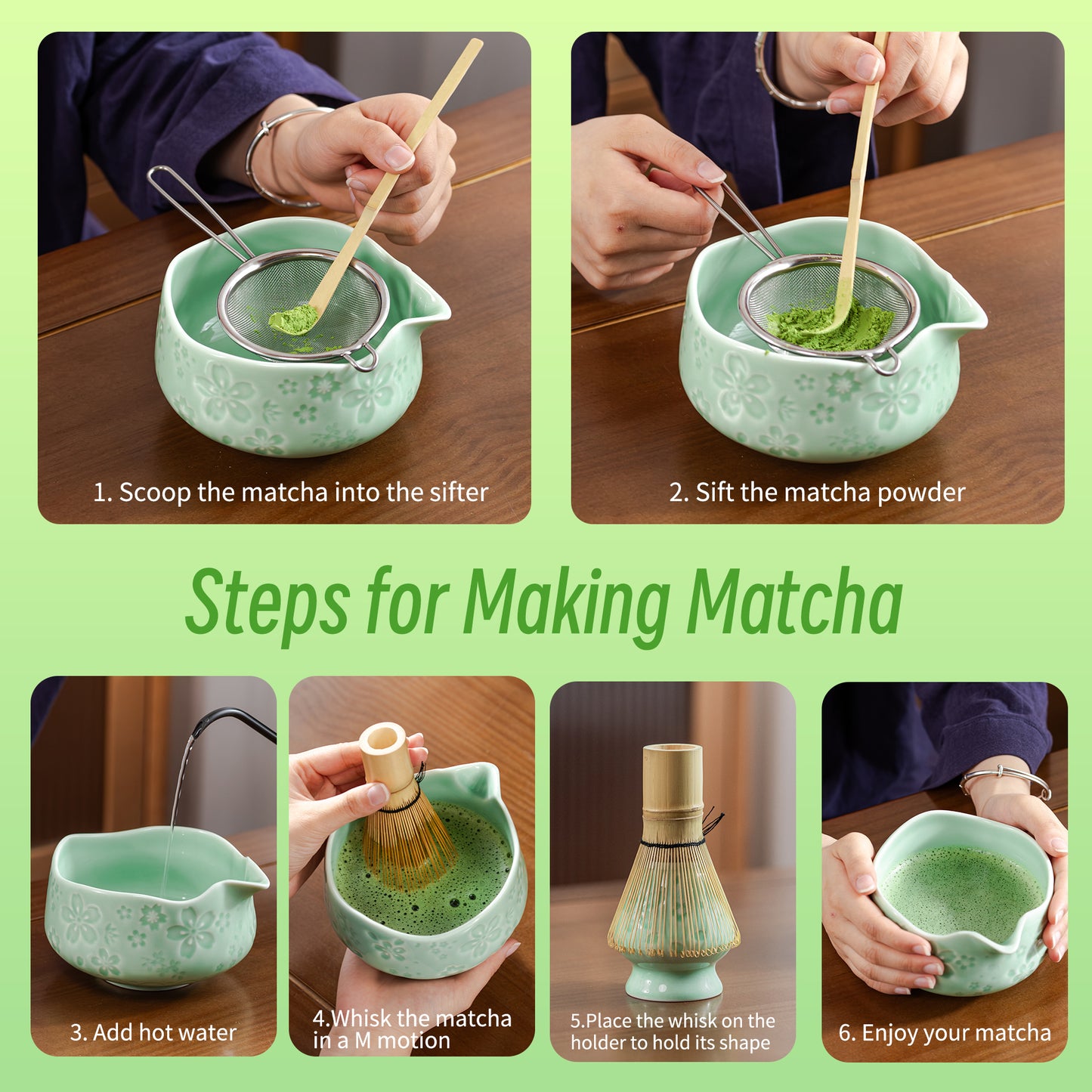 1. Scoop the matcha into the sifter

2. Sift the matcha powder

Steps for Making Matcha

3. Add hot water

4.Whisk the matcha in a M motion

5.Place the whisk on the holder to hold its shape

6. Enjoy your matcha