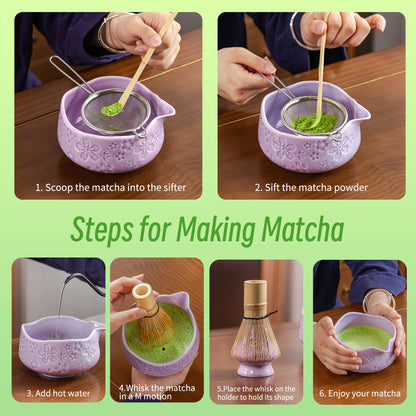 1. Scoop the matcha into the sifter

2. Sift the matcha powder

Steps for Making Matcha

3. Add hot water

4.Whisk the matcha in a M motion

5.Place the whisk on the holder to hold its shape

6. Enjoy your matcha