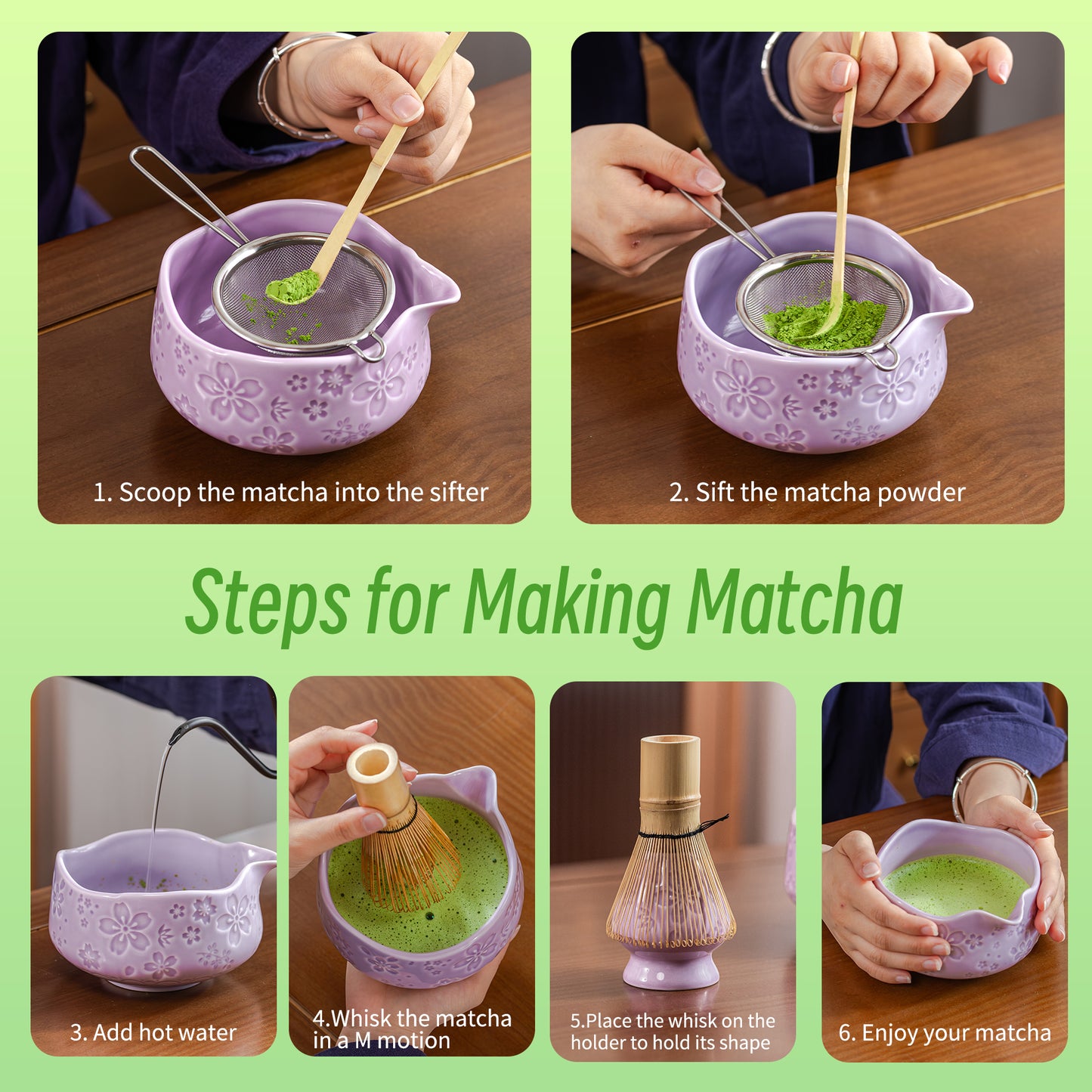 1. Scoop the matcha into the sifter

2. Sift the matcha powder

Steps for Making Matcha

3. Add hot water

4.Whisk the matcha in a M motion

5.Place the whisk on the holder to hold its shape

6. Enjoy your matcha