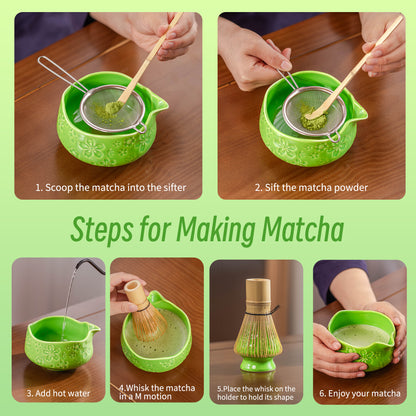 1. Scoop the matcha into the sifter

2. Sift the matcha powder

Steps for Making Matcha

3. Add hot water

4.Whisk the matcha in a M motion

5.Place the whisk on the holder to hold its shape

6. Enjoy your matcha