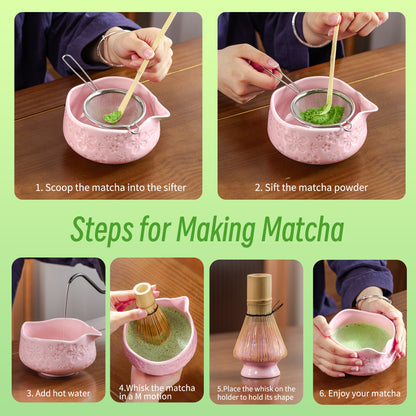 1. Scoop the matcha into the sifter

2. Sift the matcha powder

Steps for Making Matcha

3. Add hot water

4.Whisk the matcha in a M motion

5.Place the whisk on the holder to hold its shape

6. Enjoy your matcha