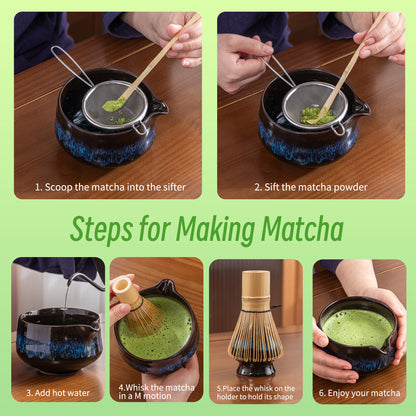 1. Scoop the matcha into the sifter

2. Sift the matcha powder

Steps for Making Matcha

3. Add hot water

4.Whisk the matcha in a M motion

5.Place the whisk on the holder to hold its shape

6. Enjoy your matcha