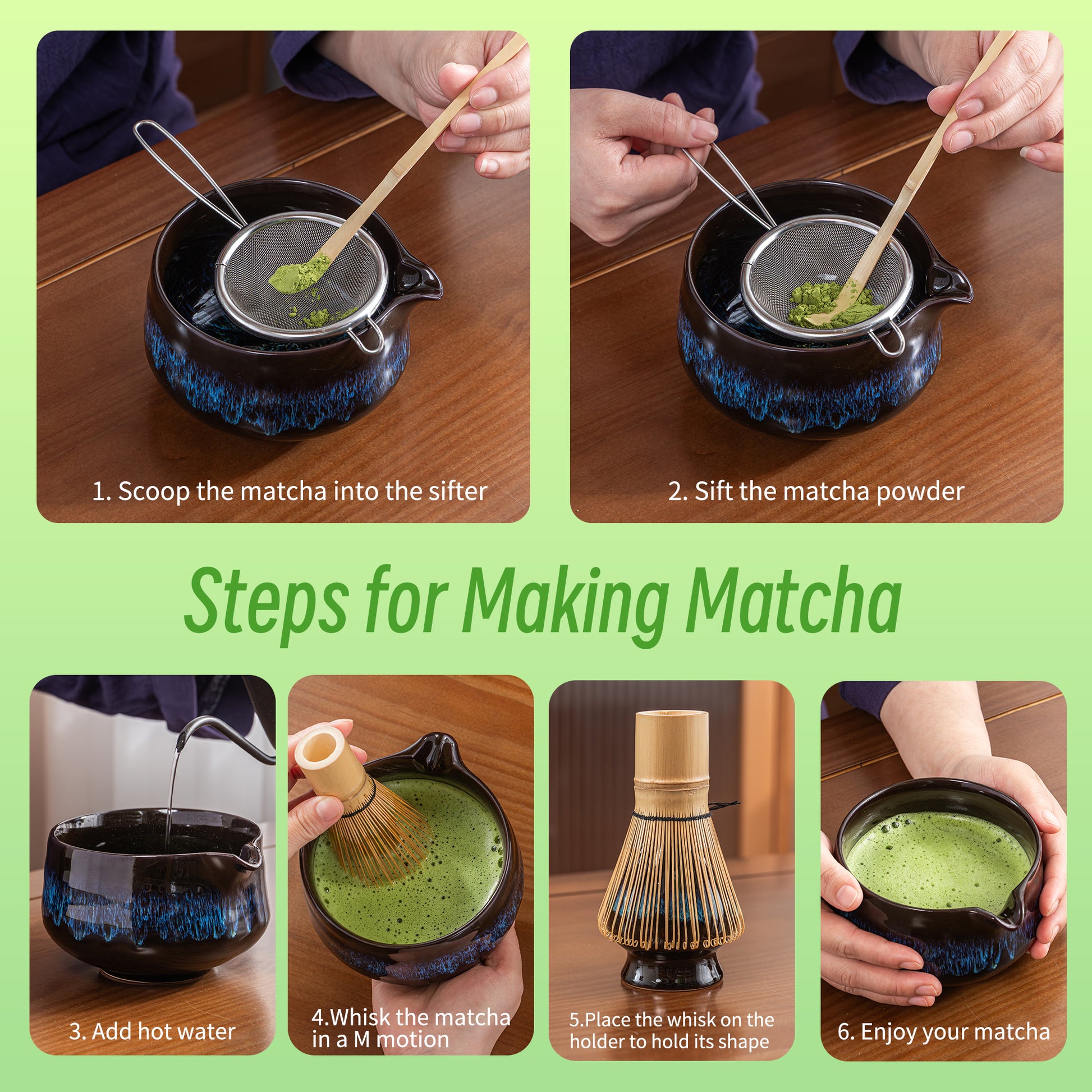 1. Scoop the matcha into the sifter

2. Sift the matcha powder

Steps for Making Matcha

3. Add hot water

4.Whisk the matcha in a M motion

5.Place the whisk on the holder to hold its shape

6. Enjoy your matcha