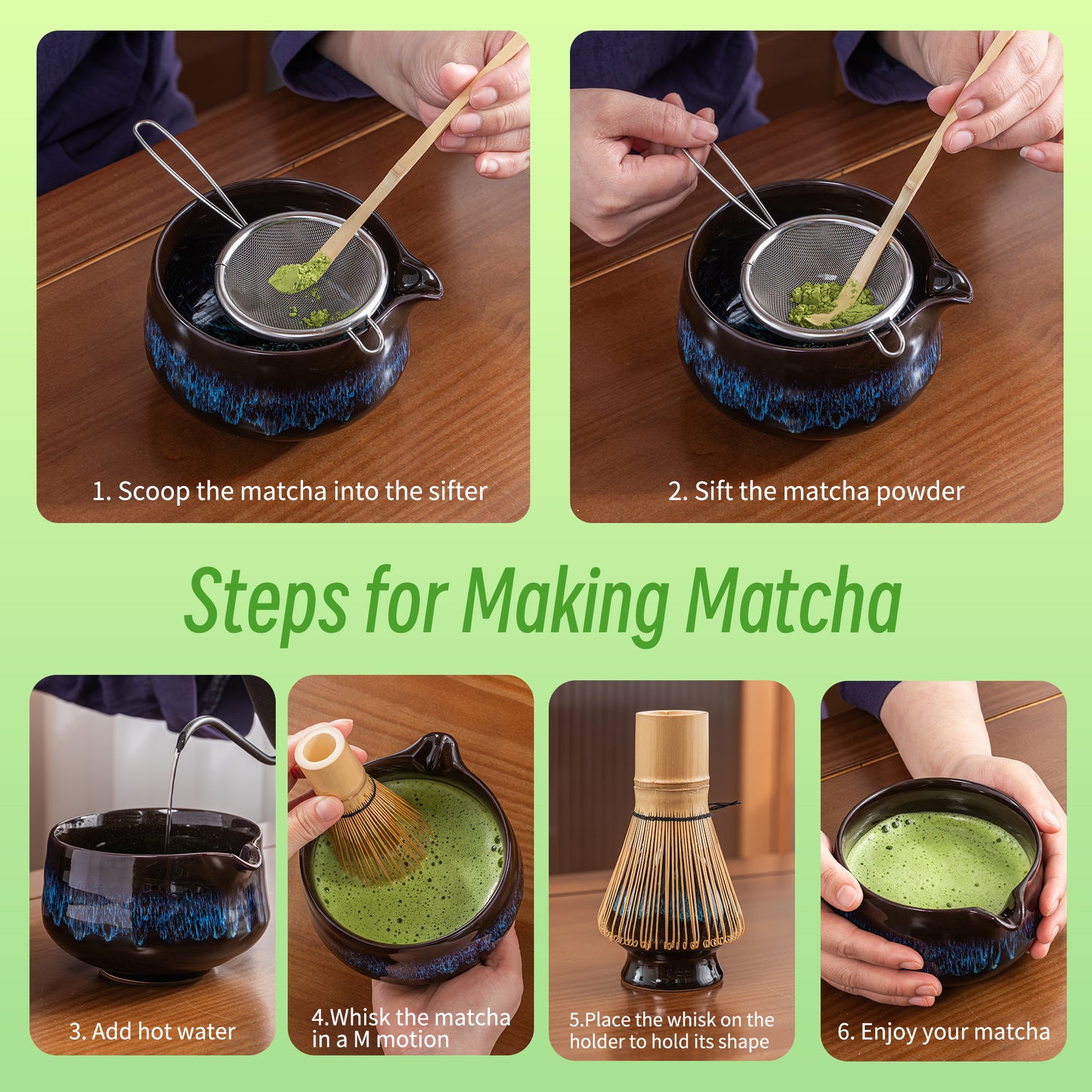 1. Scoop the matcha into the sifter

2. Sift the matcha powder

Steps for Making Matcha

3. Add hot water

4.Whisk the matcha in a M motion

5.Place the whisk on the holder to hold its shape

6. Enjoy your matcha