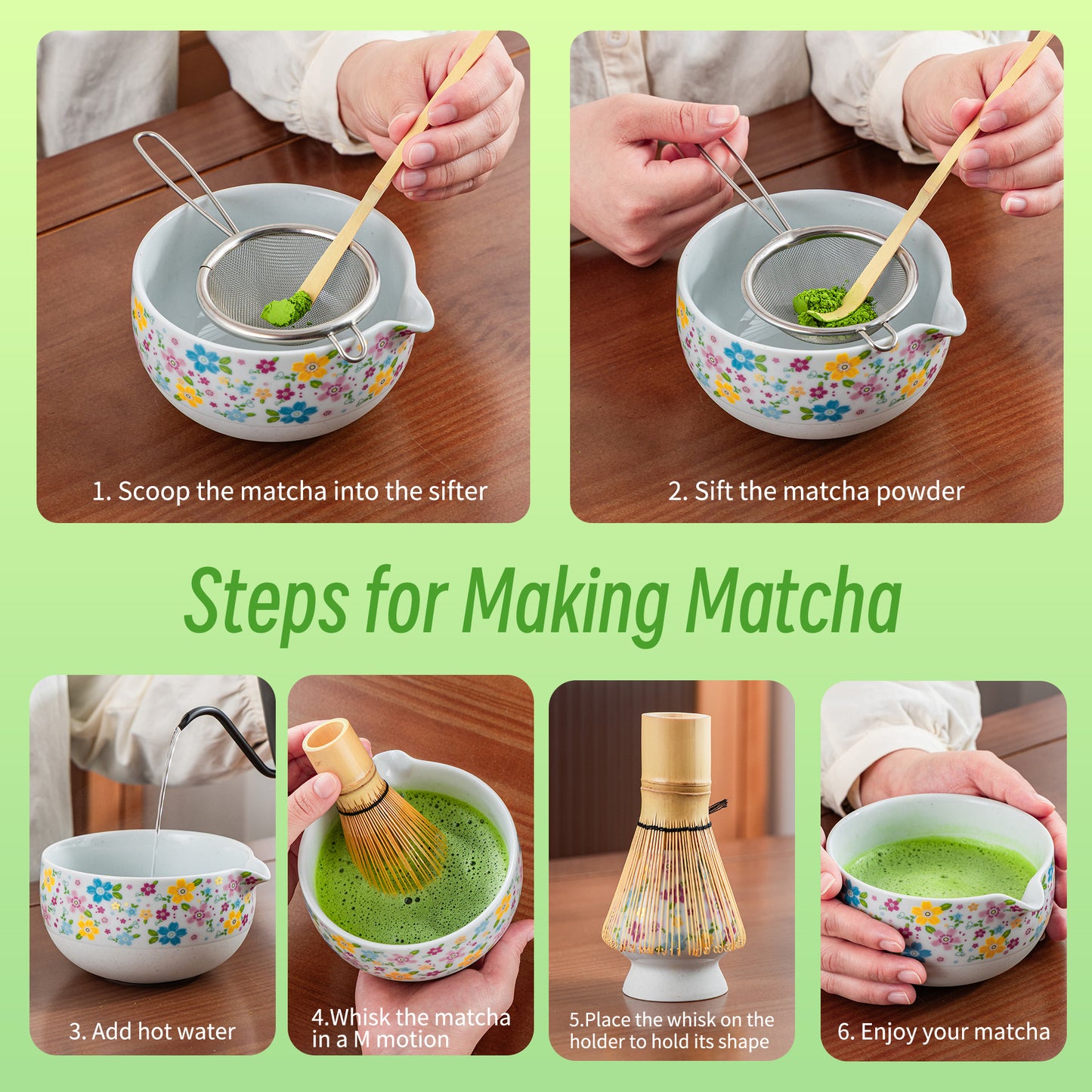 1. Scoop the matcha into the sifter

2. Sift the matcha powder

Steps for Making Matcha

3. Add hot water

4.Whisk the matcha in a M motion

5.Place the whisk on the holder to hold its shape

6. Enjoy your matcha