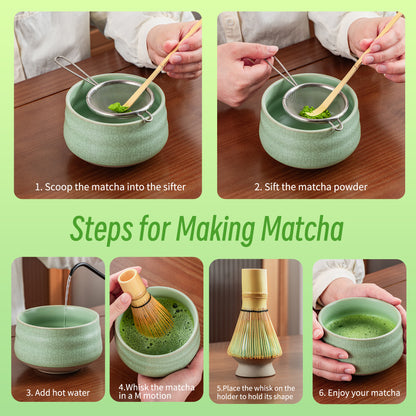 1. Scoop the matcha into the sifter

2. Sift the matcha powder

Steps for Making Matcha

3. Add hot water

4.Whisk the matcha in a M motion

5.Place the whisk on the holder to hold its shape

6. Enjoy your matcha