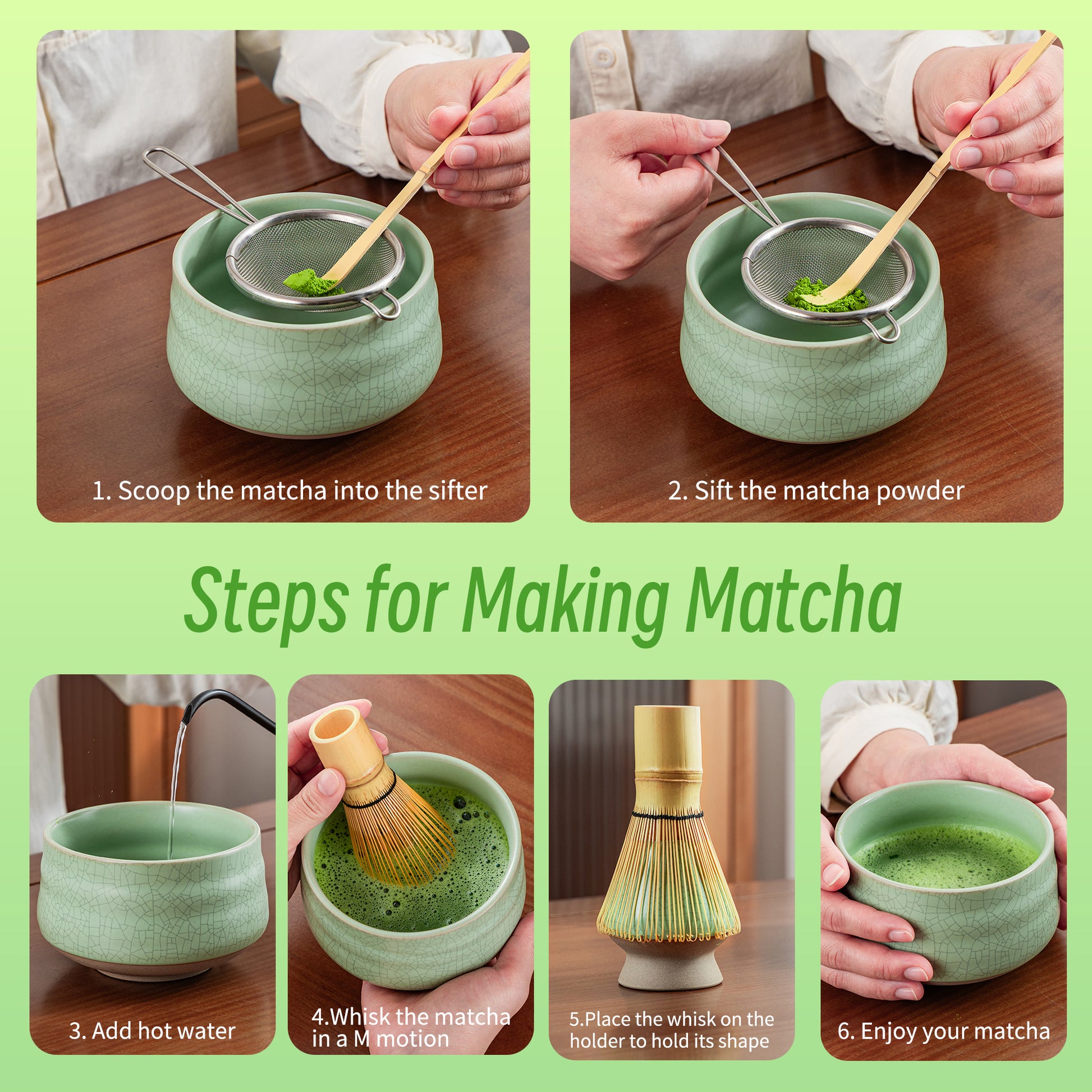 1. Scoop the matcha into the sifter

2. Sift the matcha powder

Steps for Making Matcha

3. Add hot water

4.Whisk the matcha in a M motion

5.Place the whisk on the holder to hold its shape

6. Enjoy your matcha