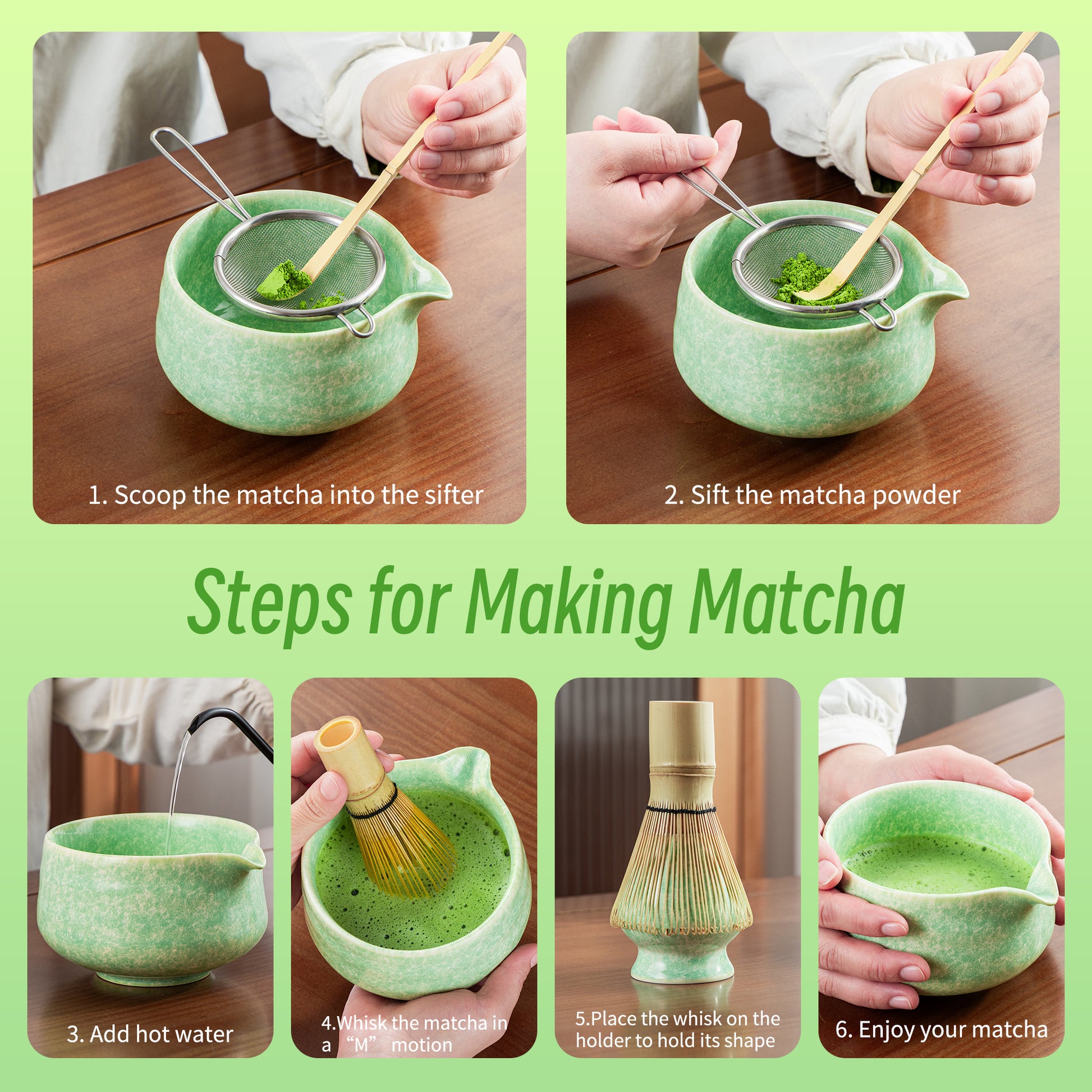 1. Scoop the matcha into the sifter

2. Sift the matcha powder

Steps for Making Matcha

3. Add hot water

4.Whisk the matcha in a “M” motion

5.Place the whisk on the holder to hold its shape

6. Enjoy your matcha