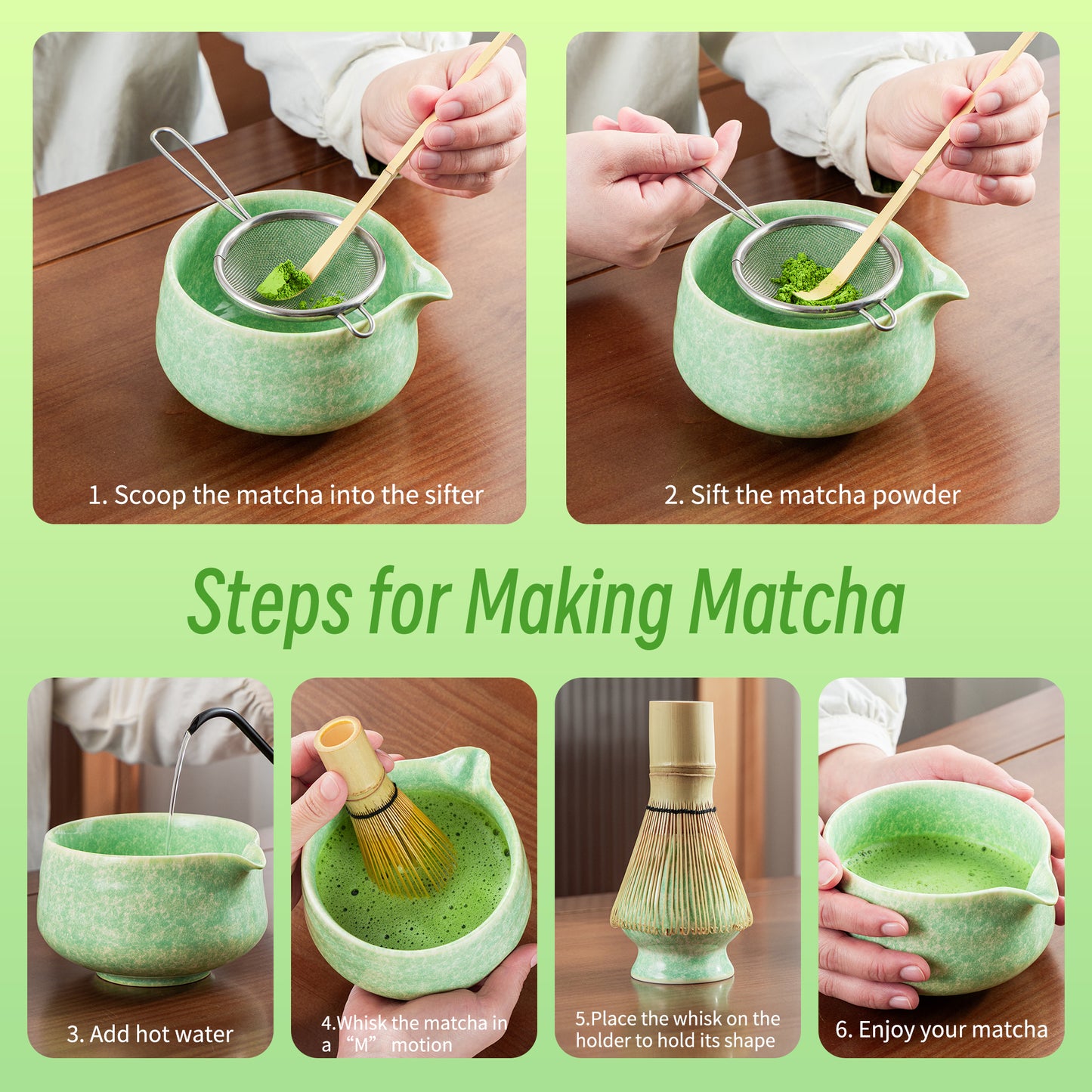 1. Scoop the matcha into the sifter

2. Sift the matcha powder

Steps for Making Matcha

3. Add hot water

4.Whisk the matcha in a “M” motion

5.Place the whisk on the holder to hold its shape

6. Enjoy your matcha