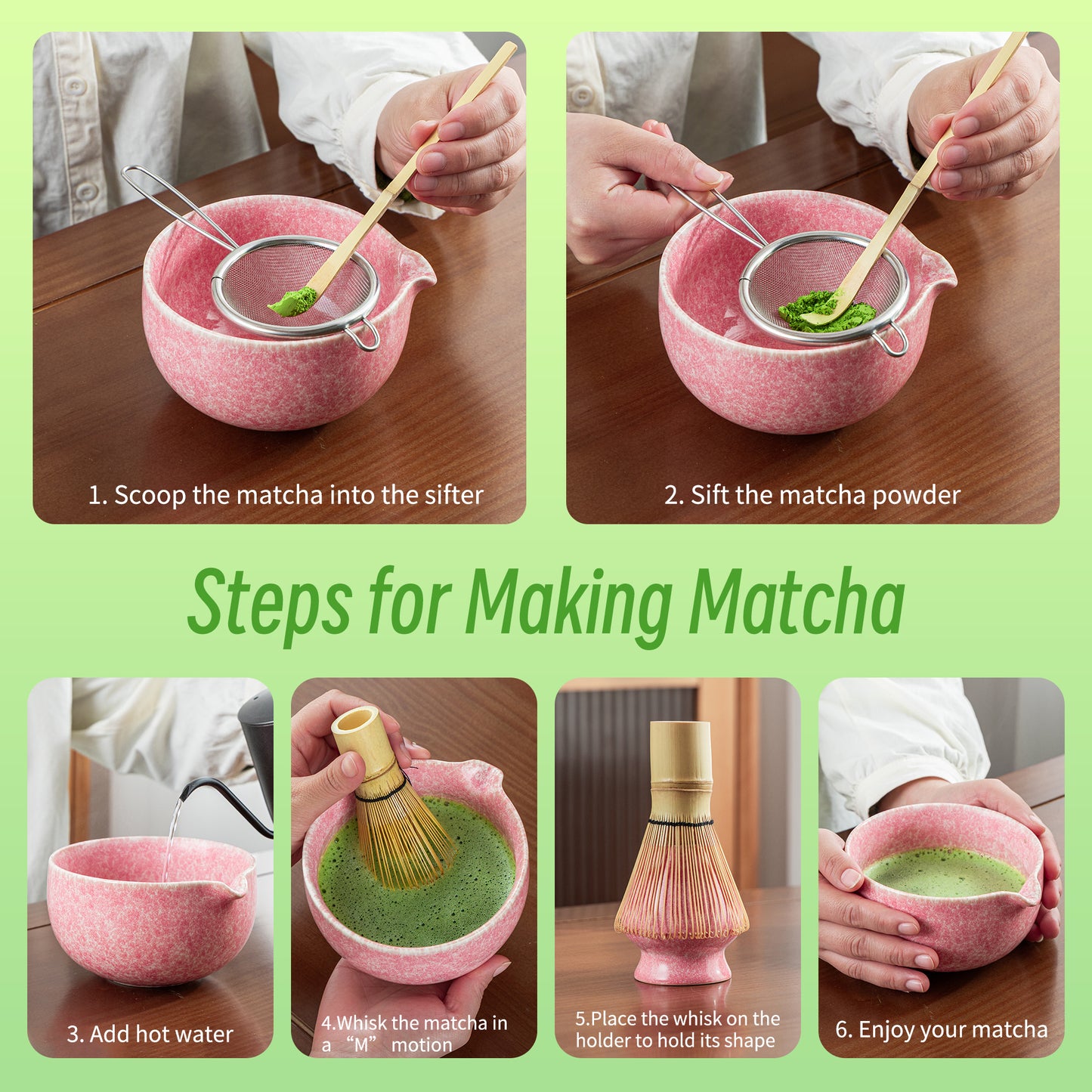 1. Scoop the matcha into the sifter

2. Sift the matcha powder

Steps for Making Matcha

3. Add hot water

4.Whisk the matcha in a “M” motion

5.Place the whisk on the holder to hold its shape

6. Enjoy your matcha