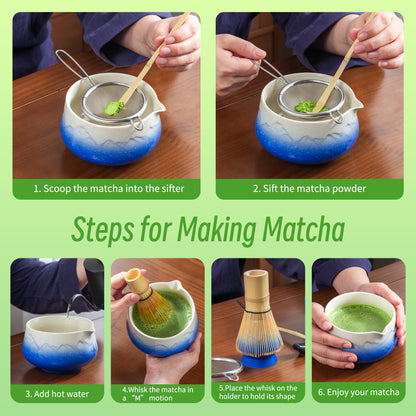 1. Scoop the matcha into the sifter

2. Sift the matcha powder

Steps for Making Matcha

3. Add hot water

4.Whisk the matcha in a "M" motion

5.Place the whisk on the holder to hold its shape

6. Enjoy your matcha