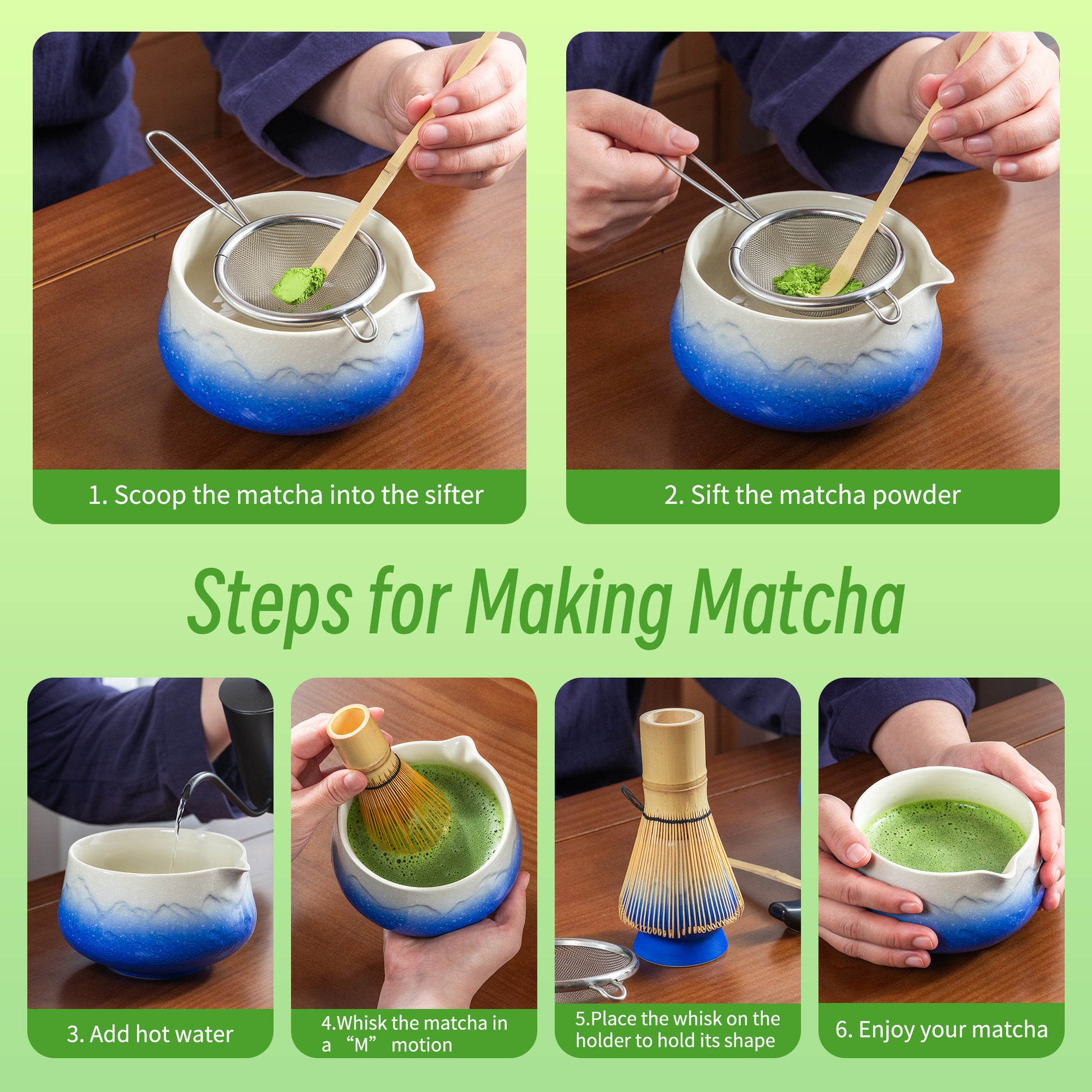 1. Scoop the matcha into the sifter

2. Sift the matcha powder

Steps for Making Matcha

3. Add hot water

4.Whisk the matcha in a “M” motion

5.Place the whisk on the holder to hold its shape

6. Enjoy your matcha