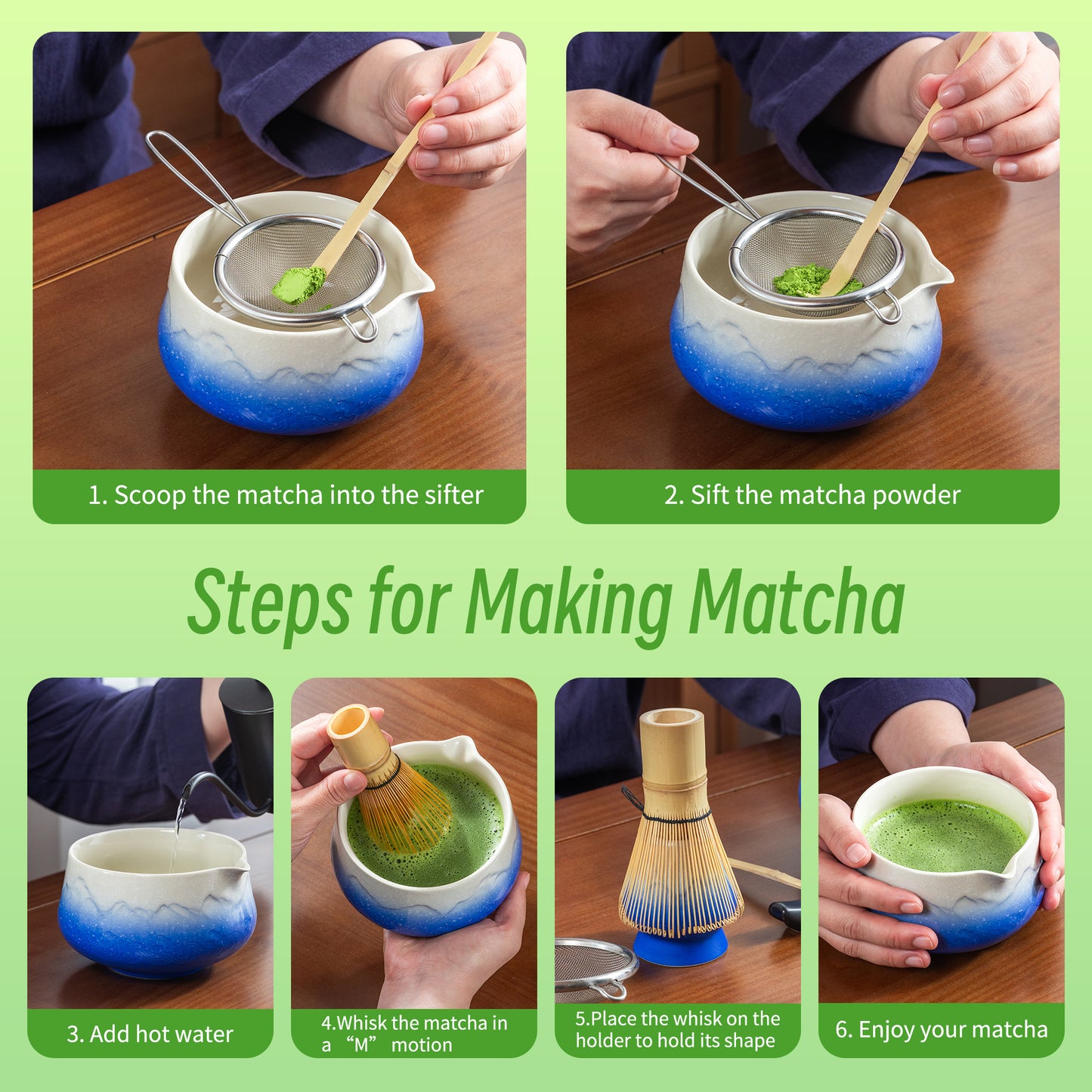 1. Scoop the matcha into the sifter

2. Sift the matcha powder

Steps for Making Matcha

3. Add hot water

4.Whisk the matcha in a “M” motion

5.Place the whisk on the holder to hold its shape

6. Enjoy your matcha