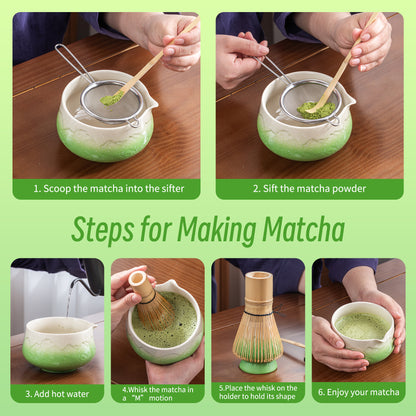 1. Scoop the matcha into the sifter

2. Sift the matcha powder

Steps for Making Matcha

3. Add hot water

4.Whisk the matcha in a "M" motion

5.Place the whisk on the holder to hold its shape

6. Enjoy your matcha