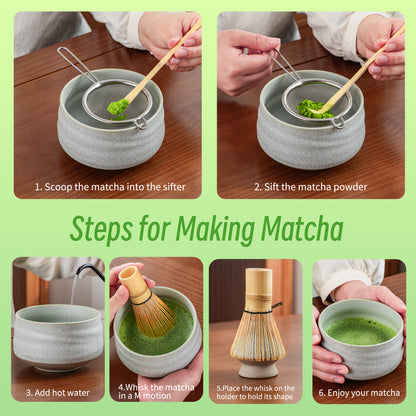 1. Scoop the matcha into the sifter

2. Sift the matcha powder

Steps for Making Matcha

3. Add hot water

4.Whisk the matcha in a M motion

5.Place the whisk on the holder to hold its shape

6. Enjoy your matcha