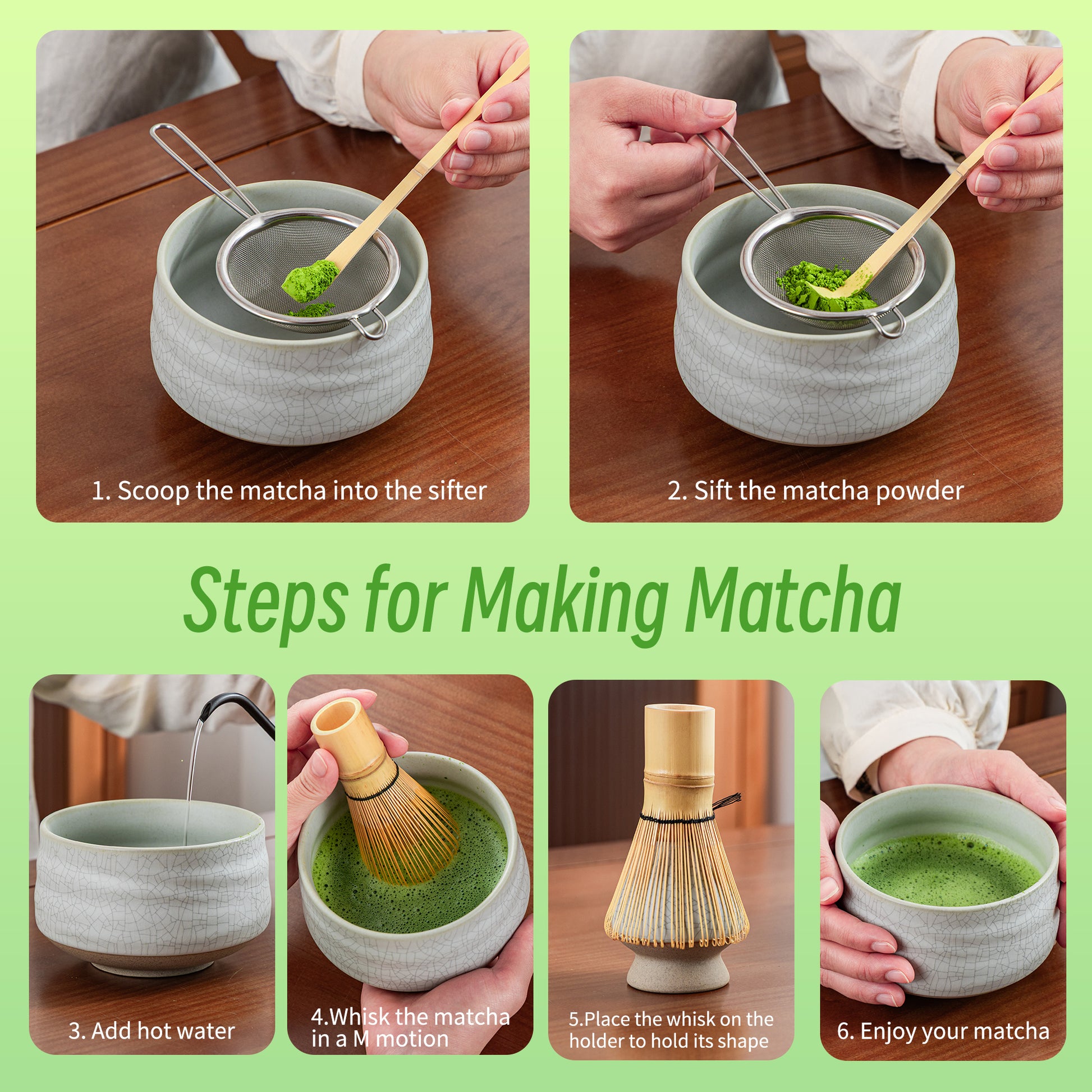 1. Scoop the matcha into the sifter

2. Sift the matcha powder

Steps for Making Matcha

3. Add hot water

4.Whisk the matcha in a M motion

5.Place the whisk on the holder to hold its shape

6. Enjoy your matcha