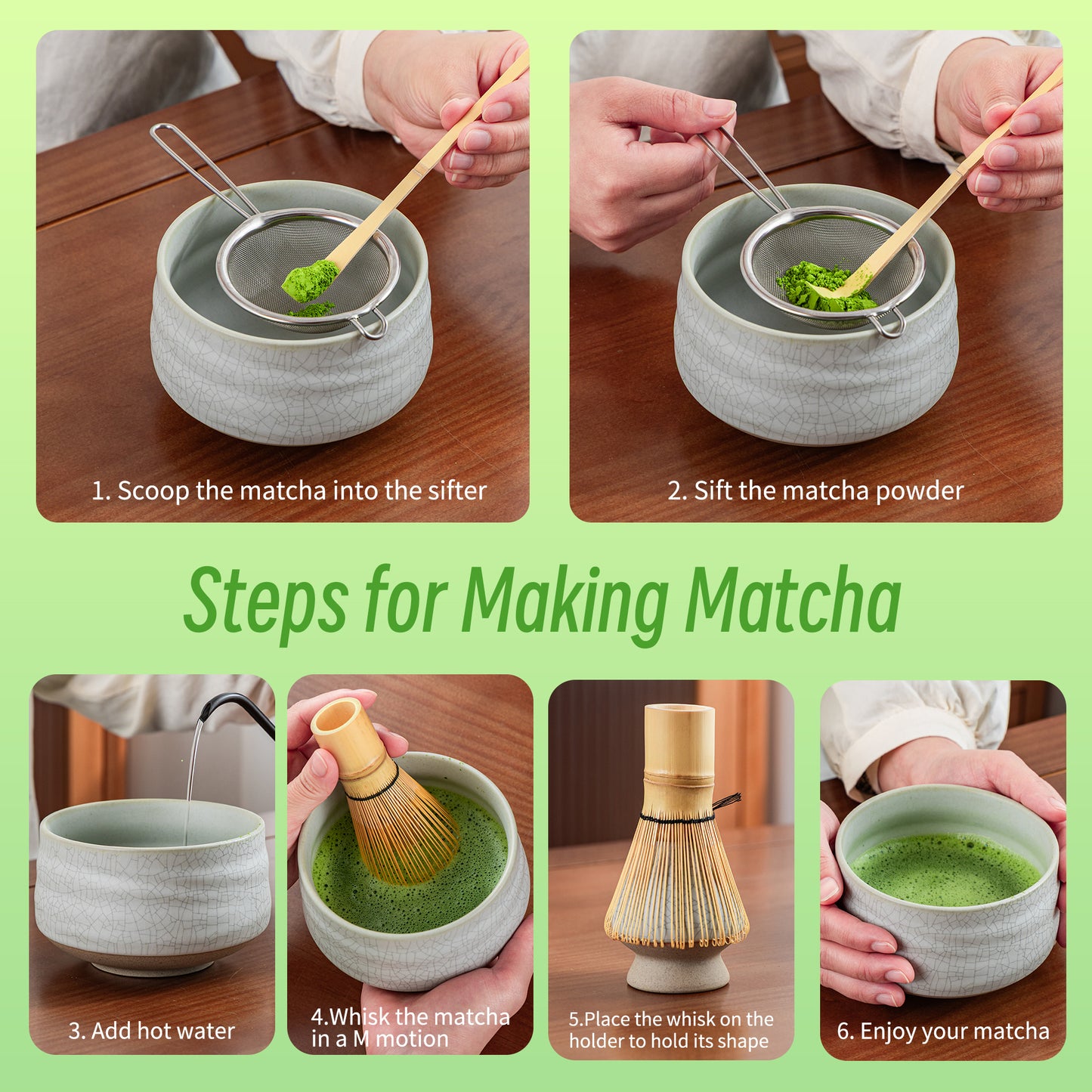 1. Scoop the matcha into the sifter

2. Sift the matcha powder

Steps for Making Matcha

3. Add hot water

4.Whisk the matcha in a M motion

5.Place the whisk on the holder to hold its shape

6. Enjoy your matcha