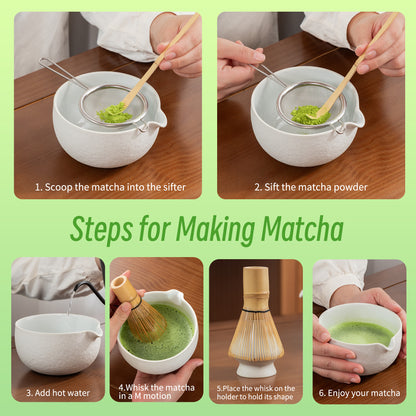 1. Scoop the matcha into the sifter

2. Sift the matcha powder

Steps for Making Matcha

3. Add hot water

4.Whisk the matcha in a M motion

5.Place the whisk on the holder to hold its shape

6. Enjoy your matcha