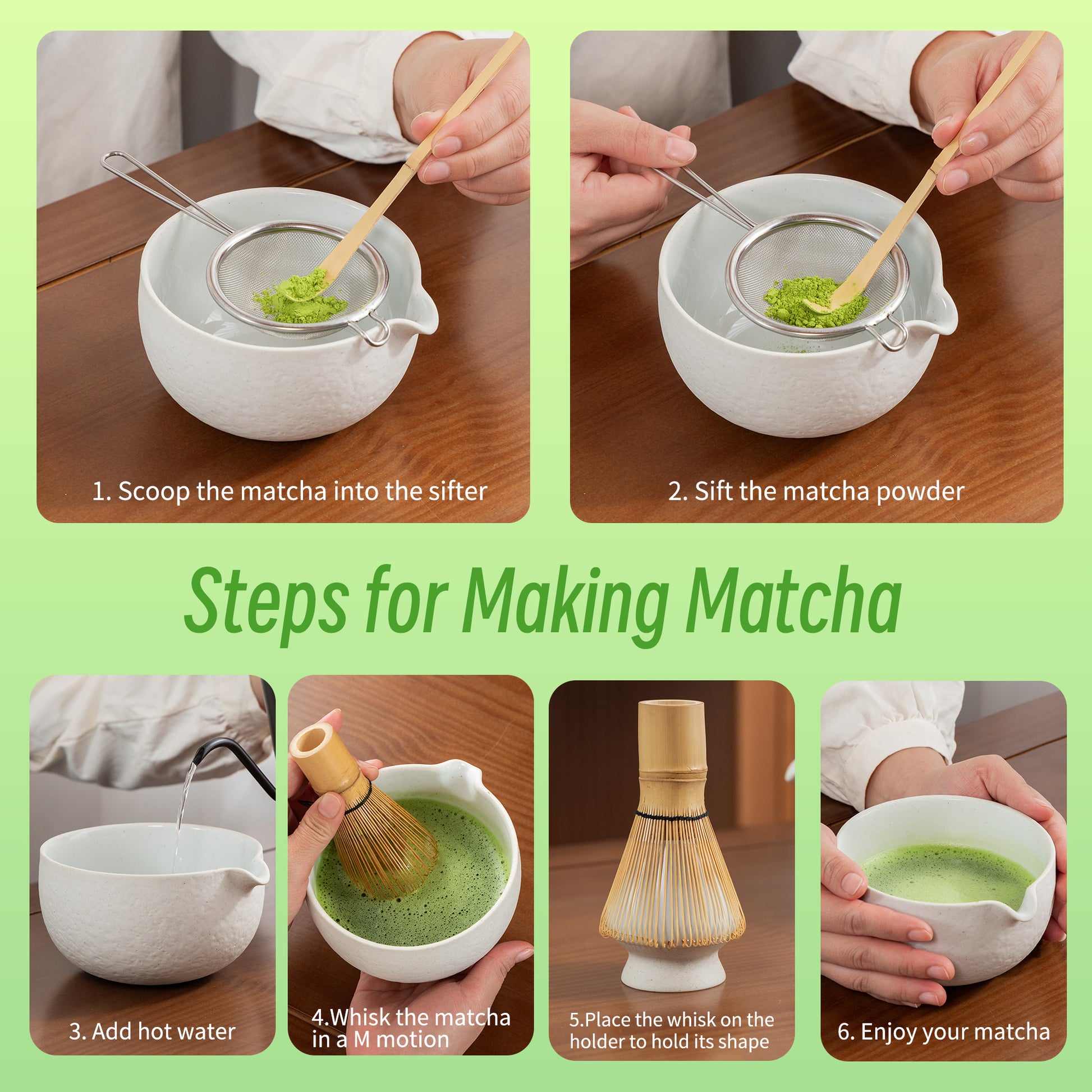 1. Scoop the matcha into the sifter

2. Sift the matcha powder

Steps for Making Matcha

3. Add hot water

4.Whisk the matcha in a M motion

5.Place the whisk on the holder to hold its shape

6. Enjoy your matcha