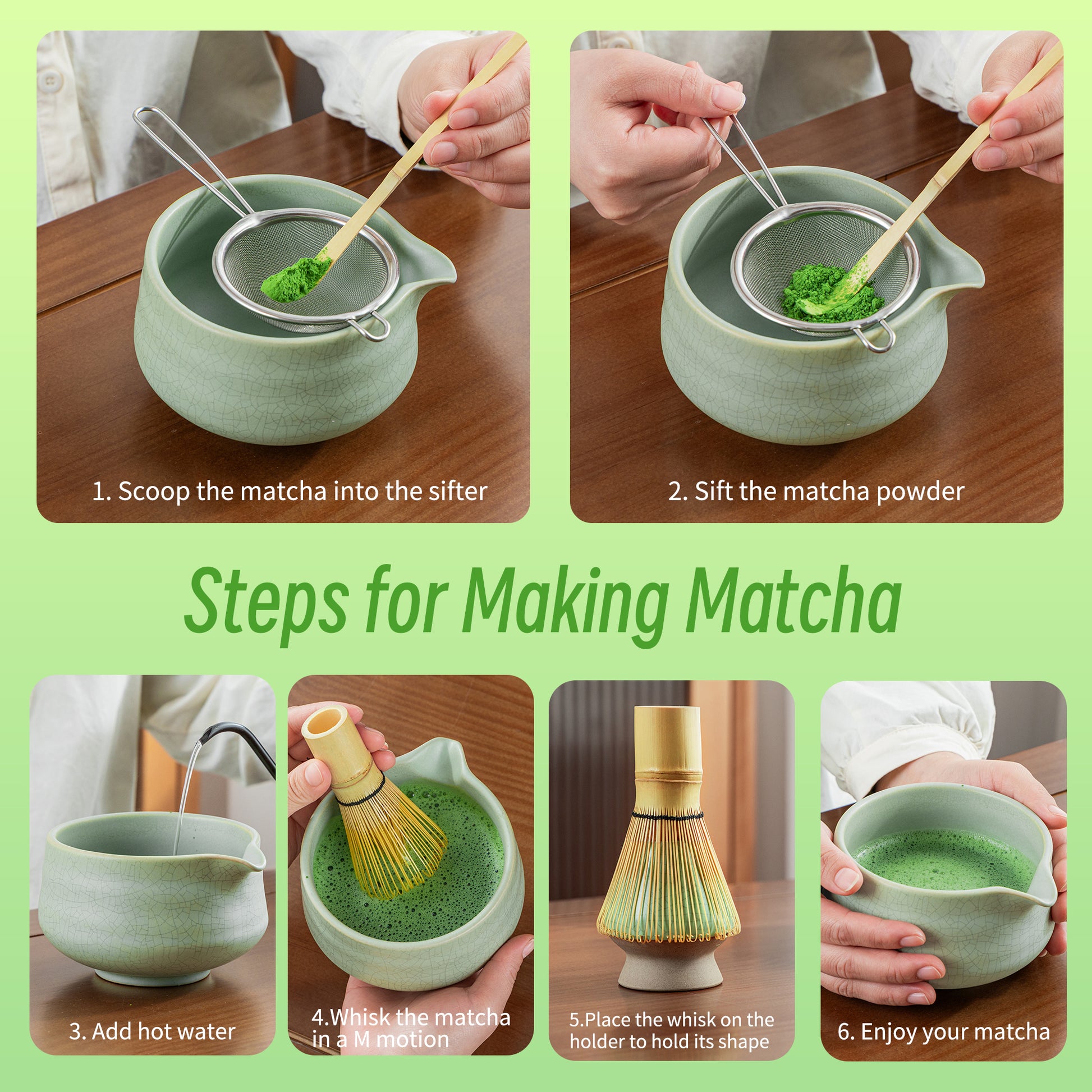 1. Scoop the matcha into the sifter

2. Sift the matcha powder

Steps for Making Matcha

3. Add hot water

4.Whisk the matcha in a M motion

5.Place the whisk on the holder to hold its shape

6. Enjoy your matcha