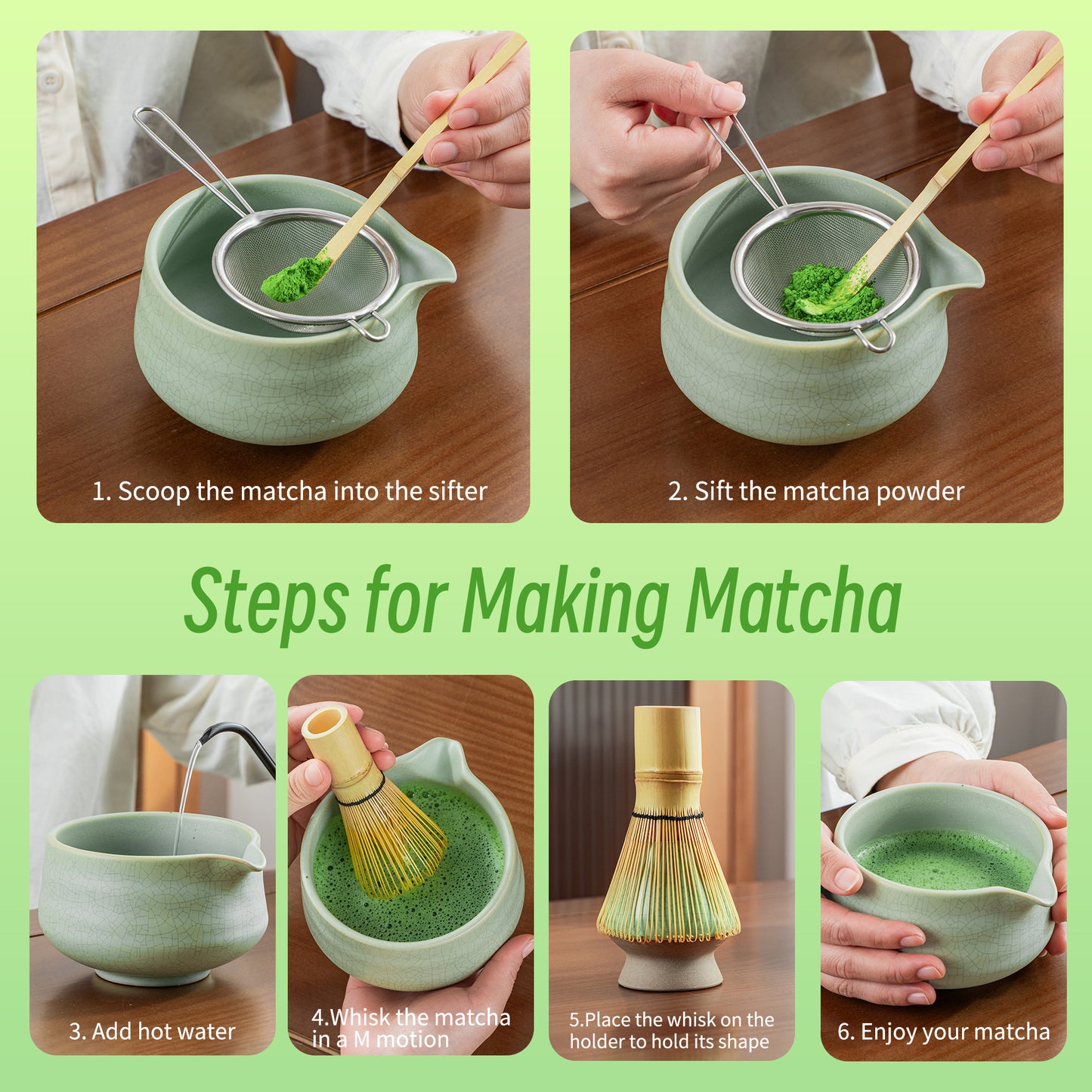 1. Scoop the matcha into the sifter

2. Sift the matcha powder

Steps for Making Matcha

3. Add hot water

4.Whisk the matcha in a M motion

5.Place the whisk on the holder to hold its shape

6. Enjoy your matcha