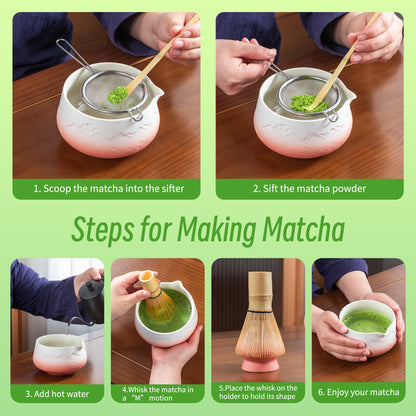 1. Scoop the matcha into the sifter

2. Sift the matcha powder

Steps for Making Matcha

3. Add hot water

4.Whisk the matcha in a "M" motion

5.Place the whisk on the holder to hold its shape

6. Enjoy your matcha