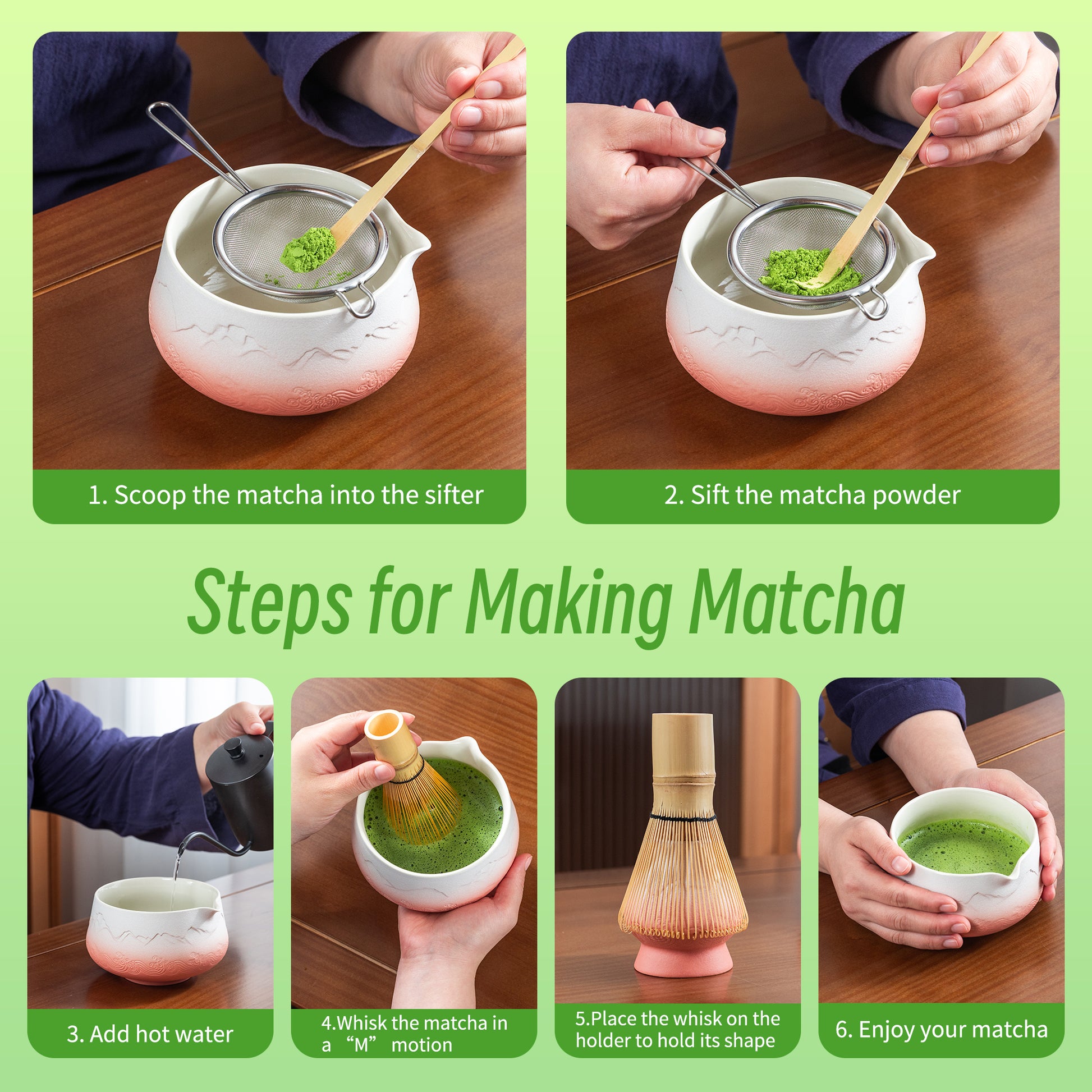 1. Scoop the matcha into the sifter

2. Sift the matcha powder

Steps for Making Matcha

3. Add hot water

4.Whisk the matcha in a “M” motion

5.Place the whisk on the holder to hold its shape

6. Enjoy your matcha