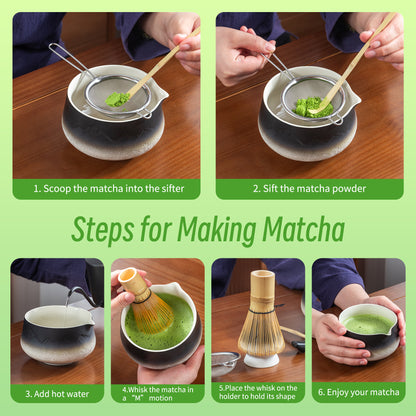 1. Scoop the matcha into the sifter

2. Sift the matcha powder

Steps for Making Matcha

3. Add hot water

4.Whisk the matcha in a "M" motion

5.Place the whisk on the holder to hold its shape

6. Enjoy your matcha