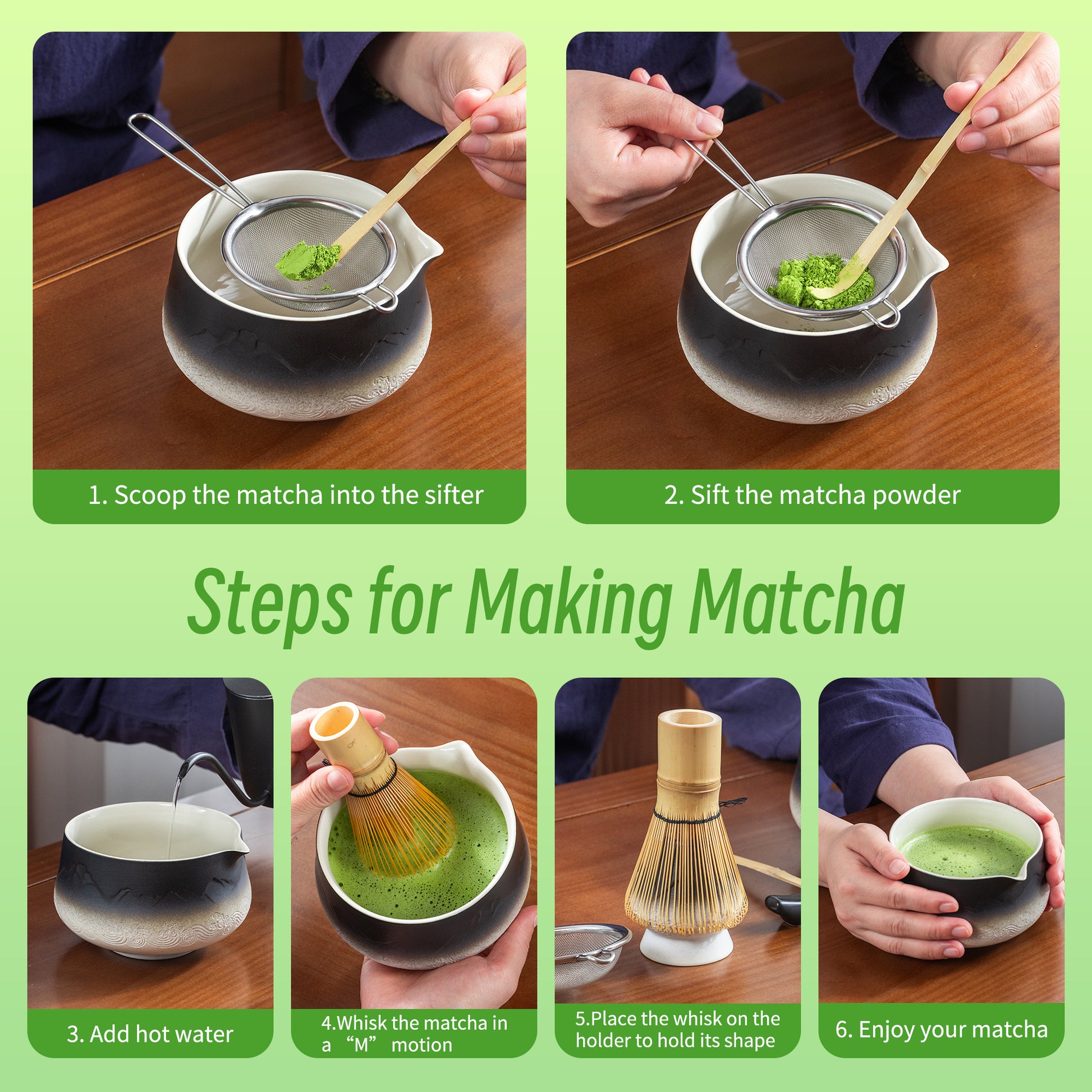 1. Scoop the matcha into the sifter

2. Sift the matcha powder

Steps for Making Matcha

3. Add hot water

4.Whisk the matcha in a “M” motion

5.Place the whisk on the holder to hold its shape

6. Enjoy your matcha