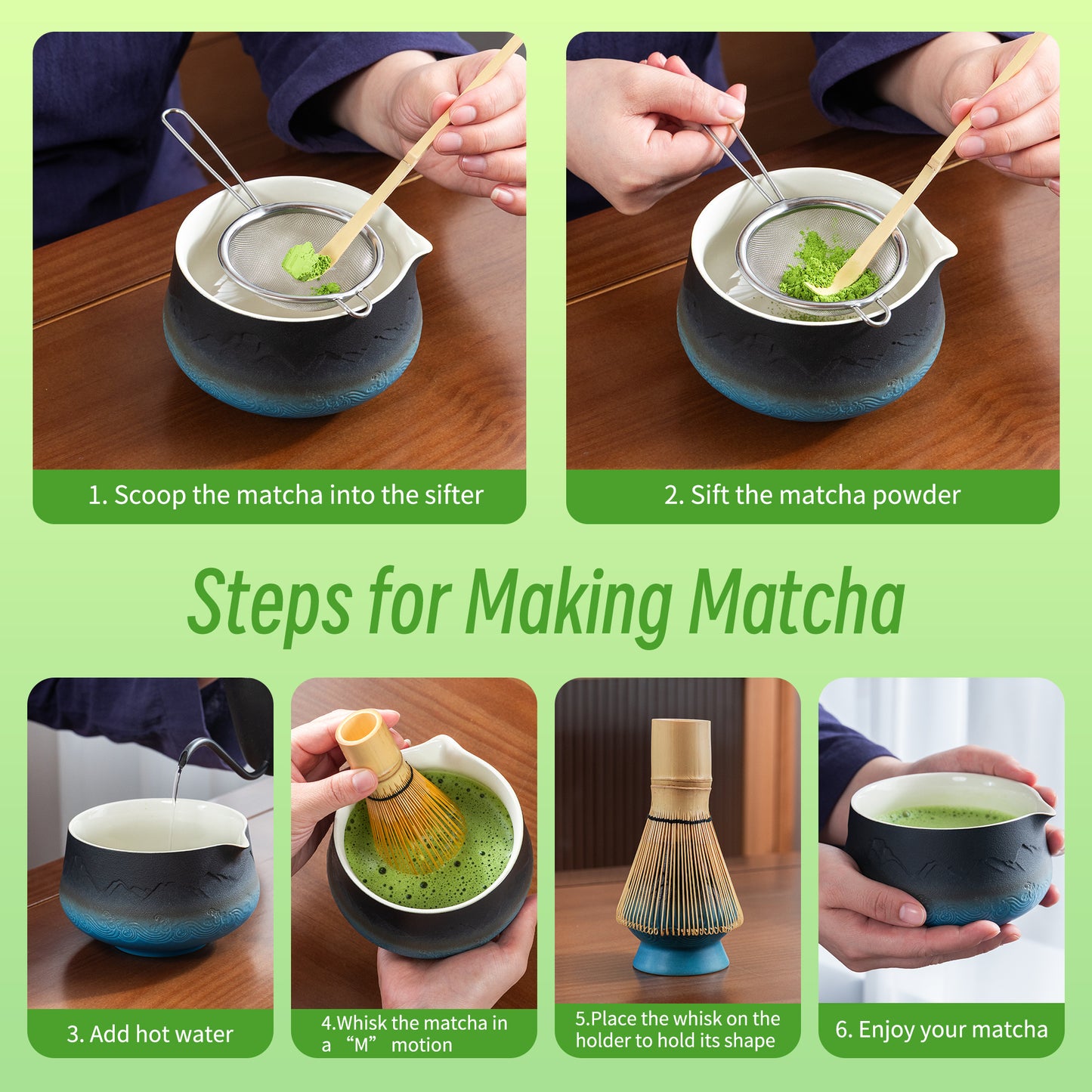 1. Scoop the matcha into the sifter

2. Sift the matcha powder

Steps for Making Matcha

3. Add hot water

4.Whisk the matcha in a “M” motion

5.Place the whisk on the holder to hold its shape

6. Enjoy your matcha