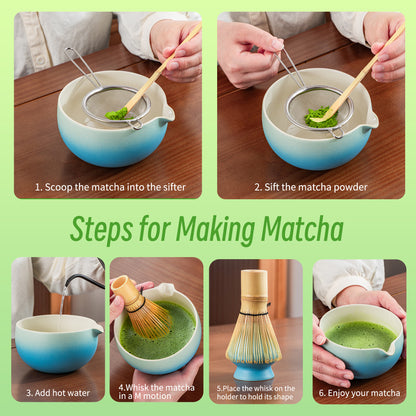 1. Scoop the matcha into the sifter

2. Sift the matcha powder

Steps for Making Matcha

3. Add hot water

4.Whisk the matcha in a M motion

5.Place the whisk on the holder to hold its shape

6. Enjoy your matcha