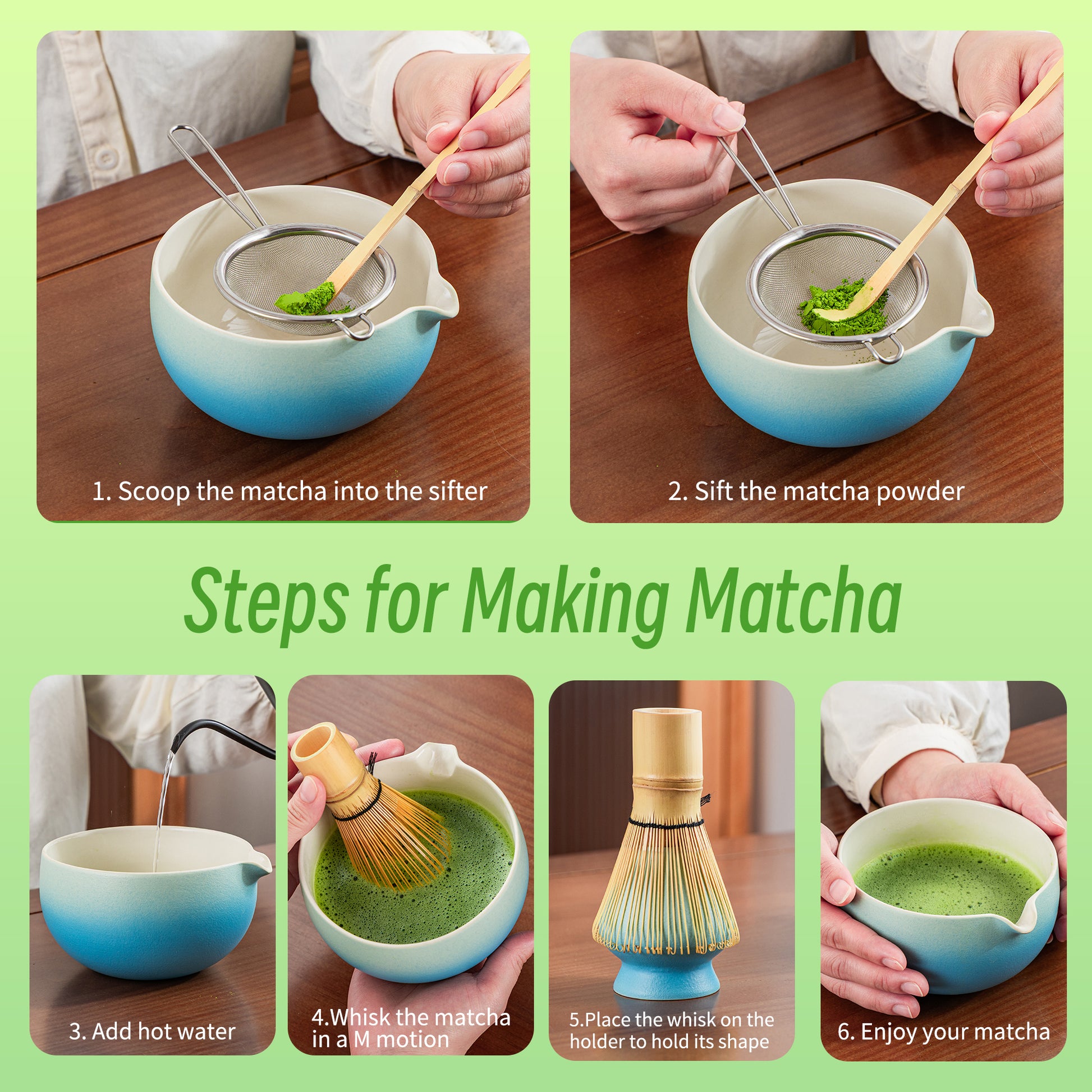 1. Scoop the matcha into the sifter

2. Sift the matcha powder

Steps for Making Matcha

3. Add hot water

4.Whisk the matcha in a M motion

5.Place the whisk on the holder to hold its shape

6. Enjoy your matcha