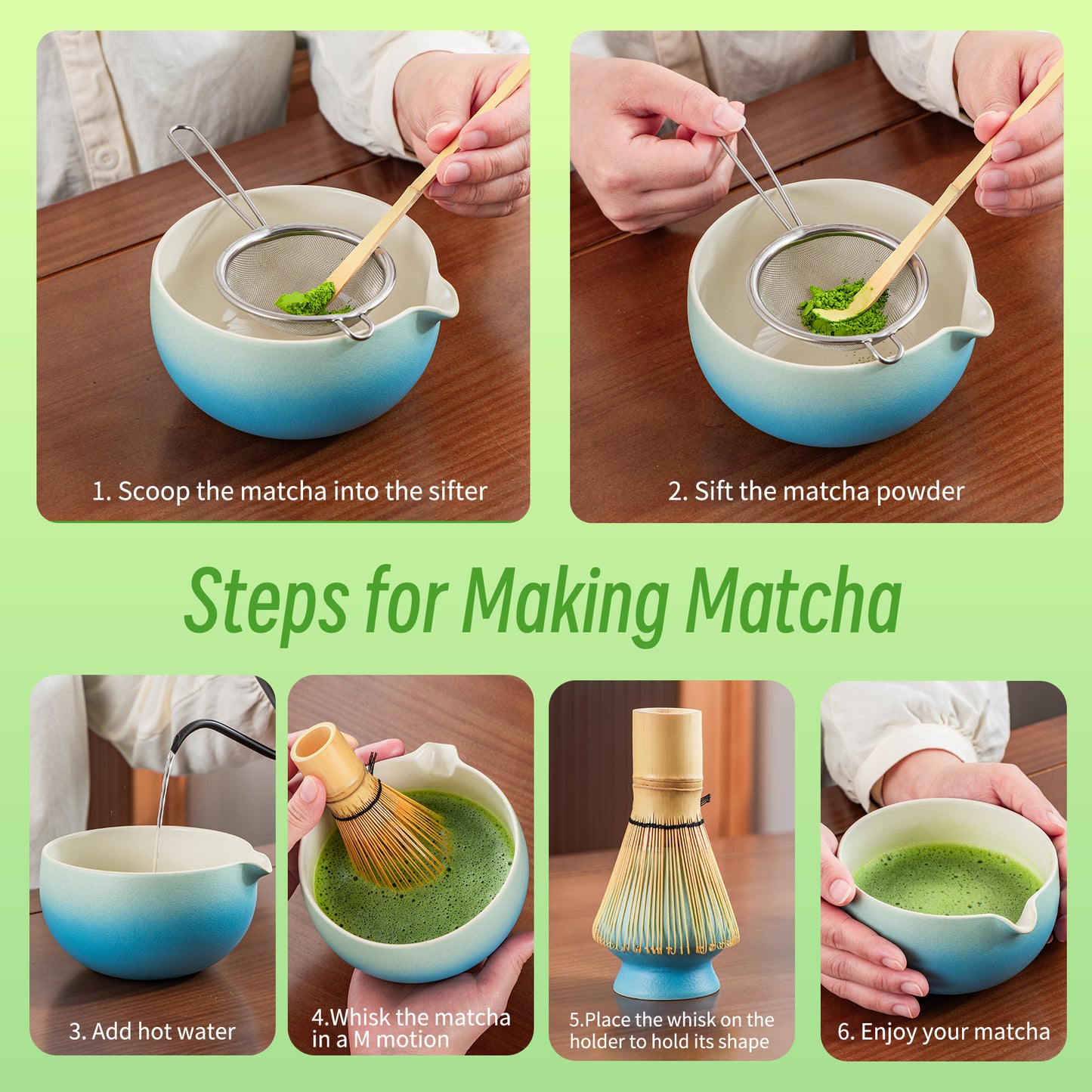 1. Scoop the matcha into the sifter

2. Sift the matcha powder

Steps for Making Matcha

3. Add hot water

4.Whisk the matcha in a M motion

5.Place the whisk on the holder to hold its shape

6. Enjoy your matcha