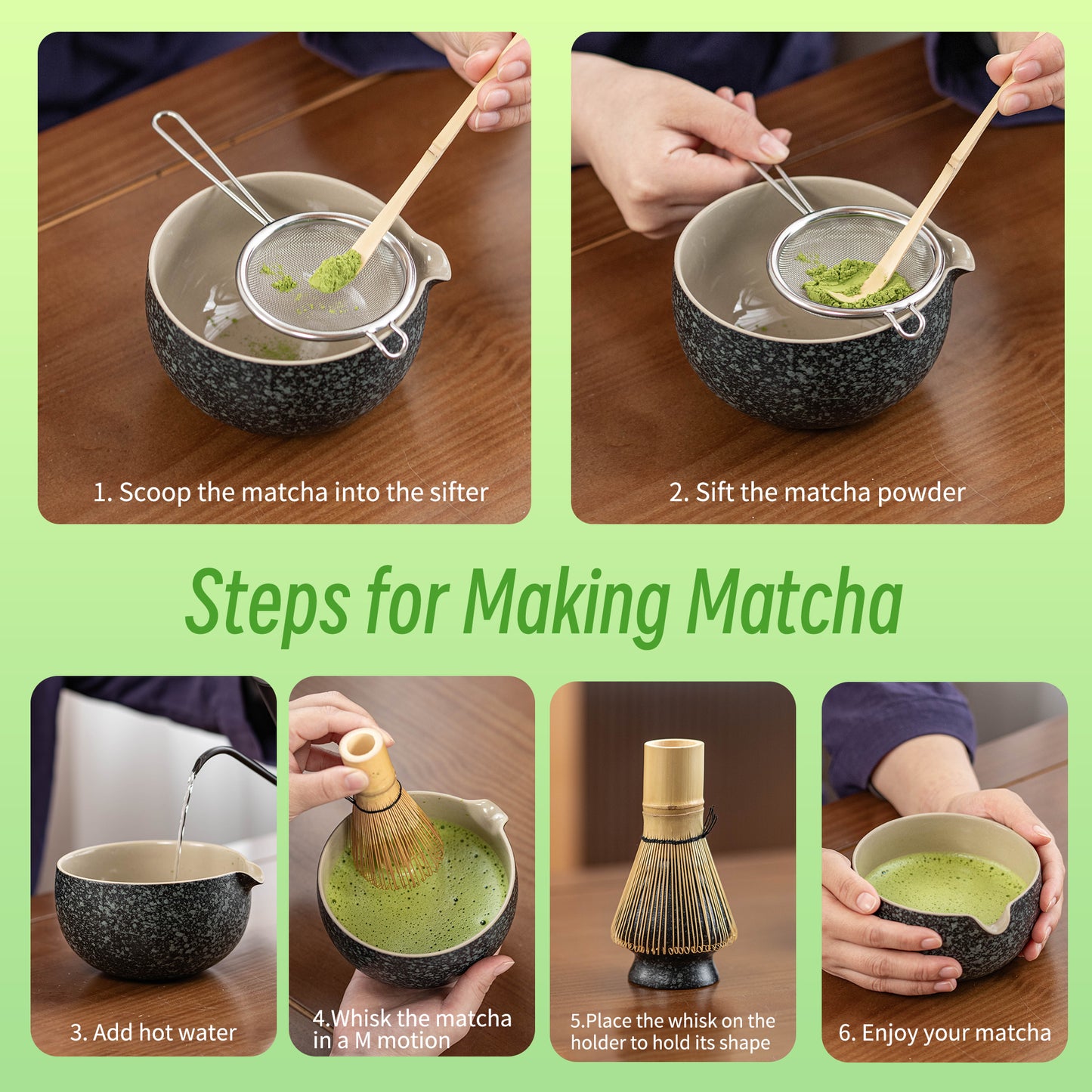 1. Scoop the matcha into the sifter

2. Sift the matcha powder

Steps for Making Matcha

3. Add hot water

4.Whisk the matcha in a M motion

5.Place the whisk on the holder to hold its shape

6. Enjoy your matcha