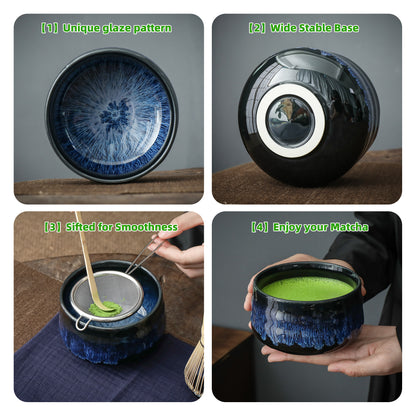 【1】Unique glaze pattern

【2】Wide Stable Base

【3】Sifted for Smoothness

【4】Enjoy your Matcha