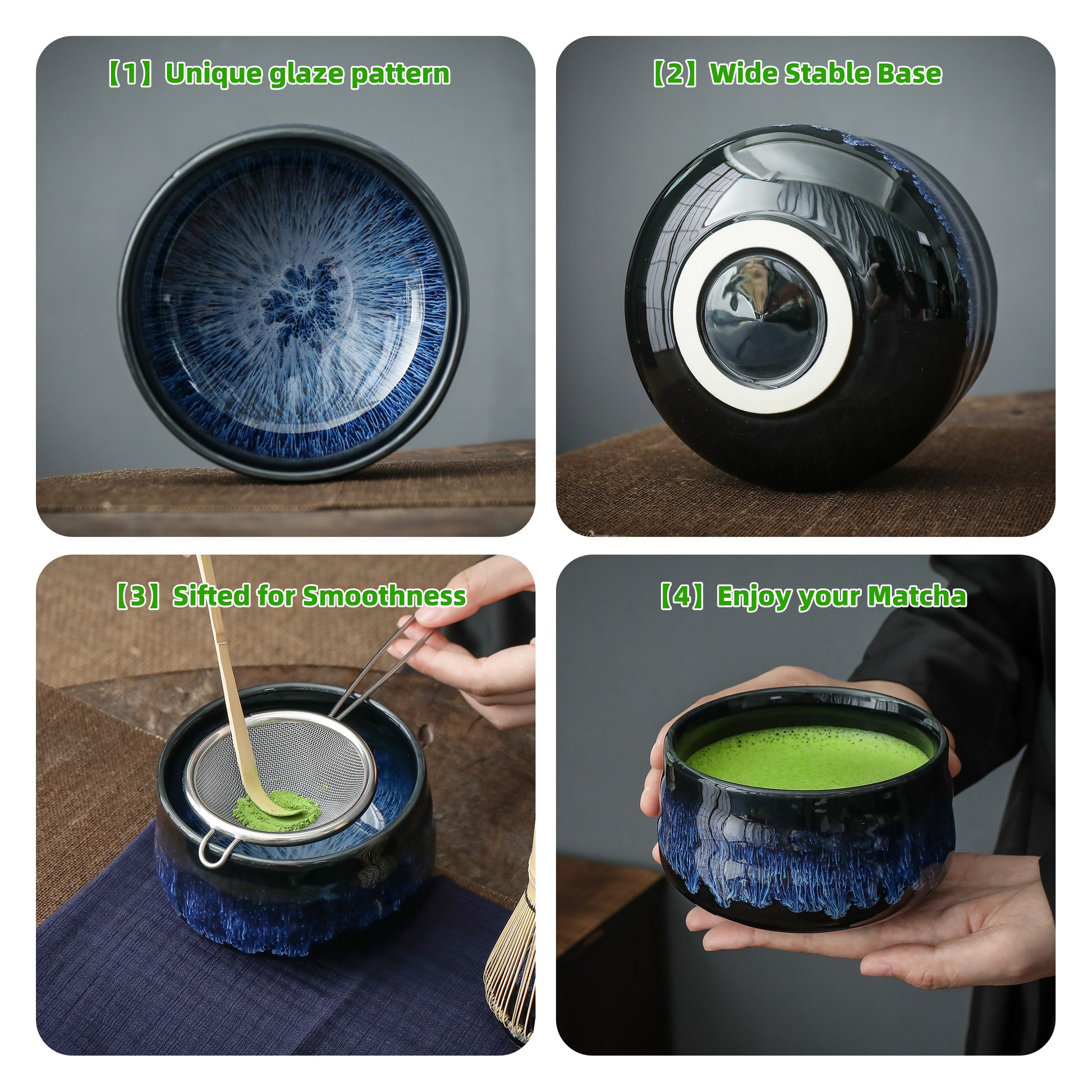 【1】Unique glaze pattern

【2】Wide Stable Base

【3】Sifted for Smoothness

【4】Enjoy your Matcha