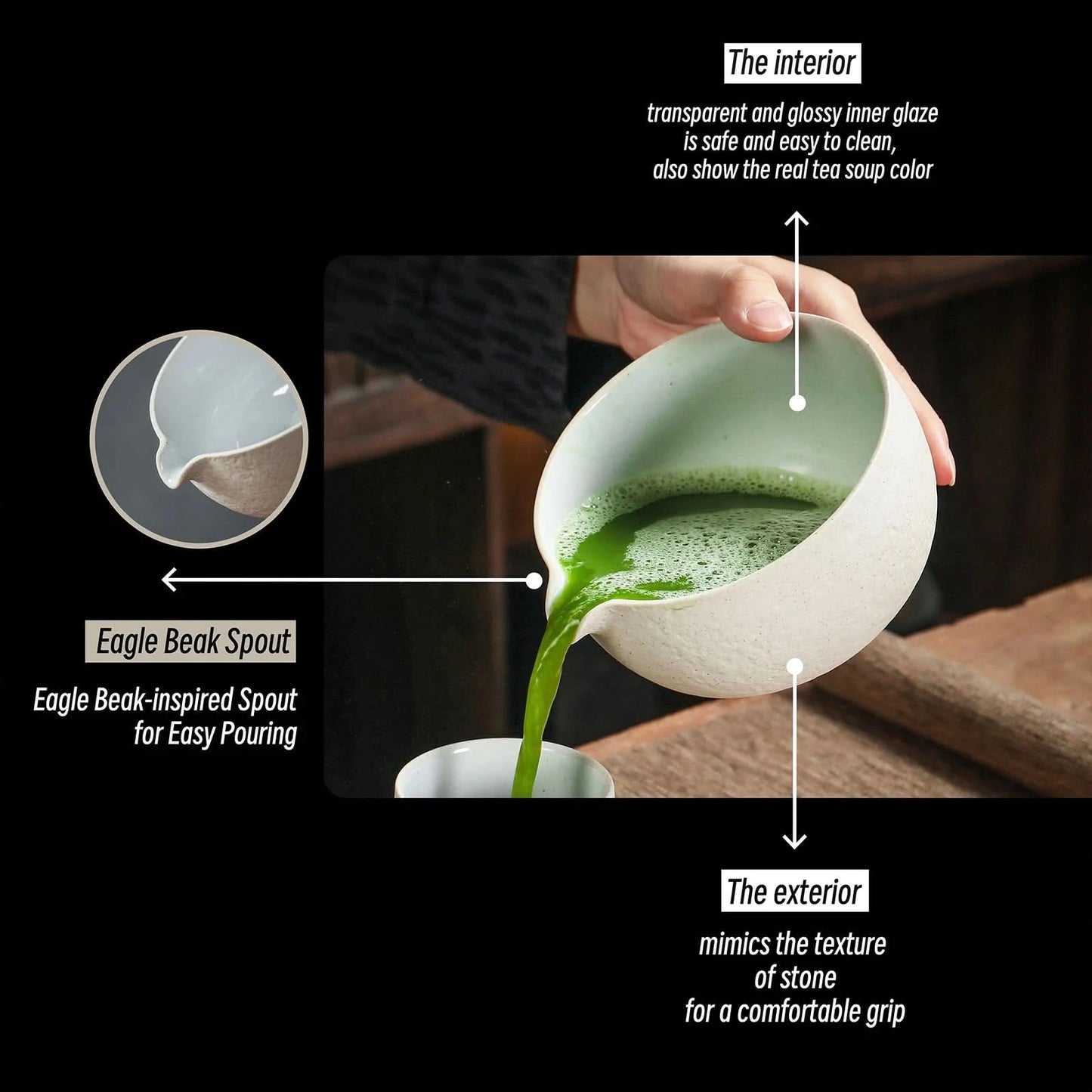 The interior

transparent and glossy inner glaze is safe and easy to clean, also show the real tea soup color

Eagle Beak Spout

Eagle Beak-inspired Spout for Easy Pouring

The exterior

mimics the texture of stone for a comfortable grip