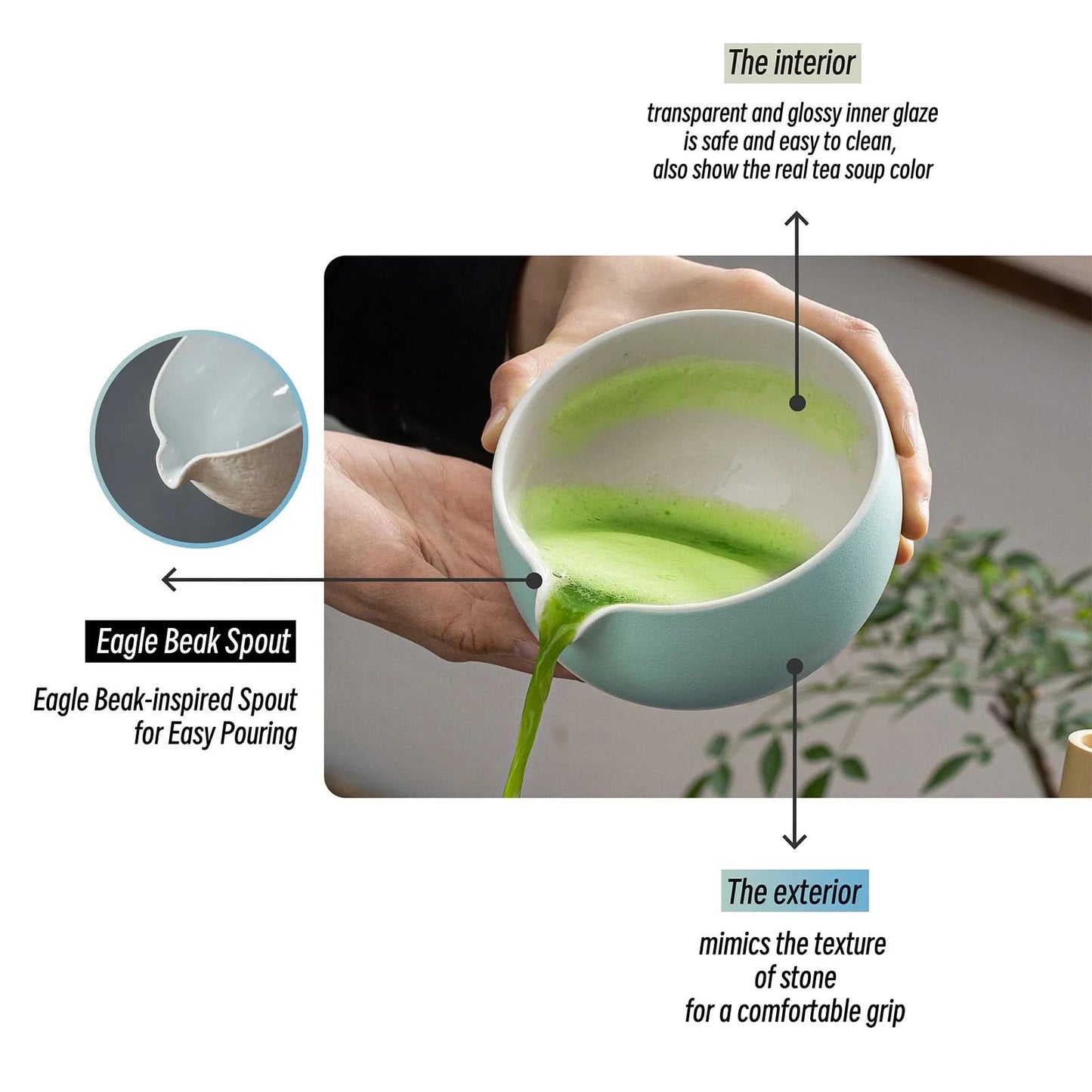 The interior

transparent and glossy inner glaze is safe and easy to clean, also show the real tea soup color

Eagle Beak Spout

Eagle Beak-inspired Spout for Easy Pouring

The exterior

mimics the texture of stone for a comfortable grip