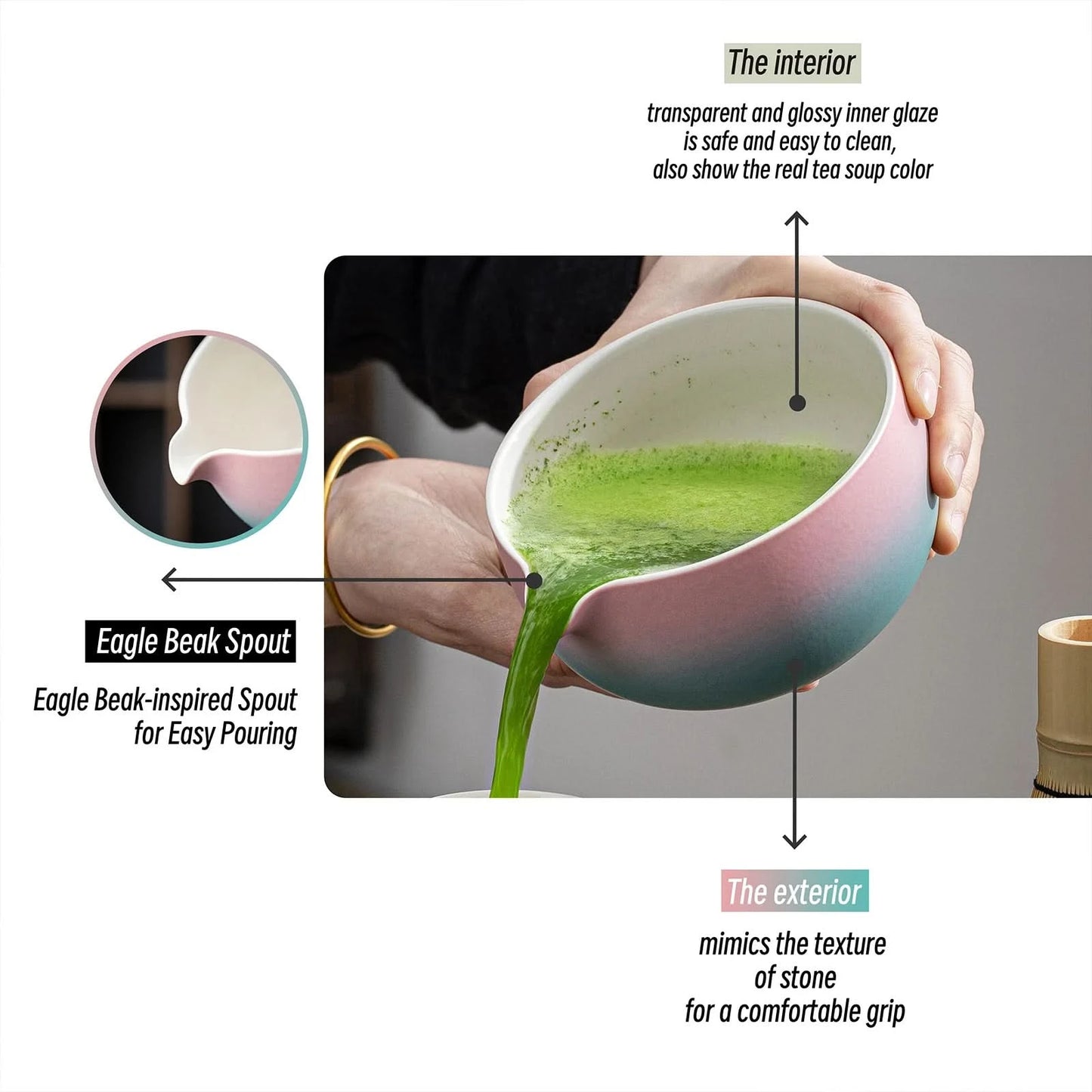 The interior

transparent and glossy inner glaze is safe and easy to clean, also show the real tea soup color

Eagle Beak Spout

Eagle Beak-inspired Spout for Easy Pouring

The exterior

mimics the texture of stone for a comfortable grip