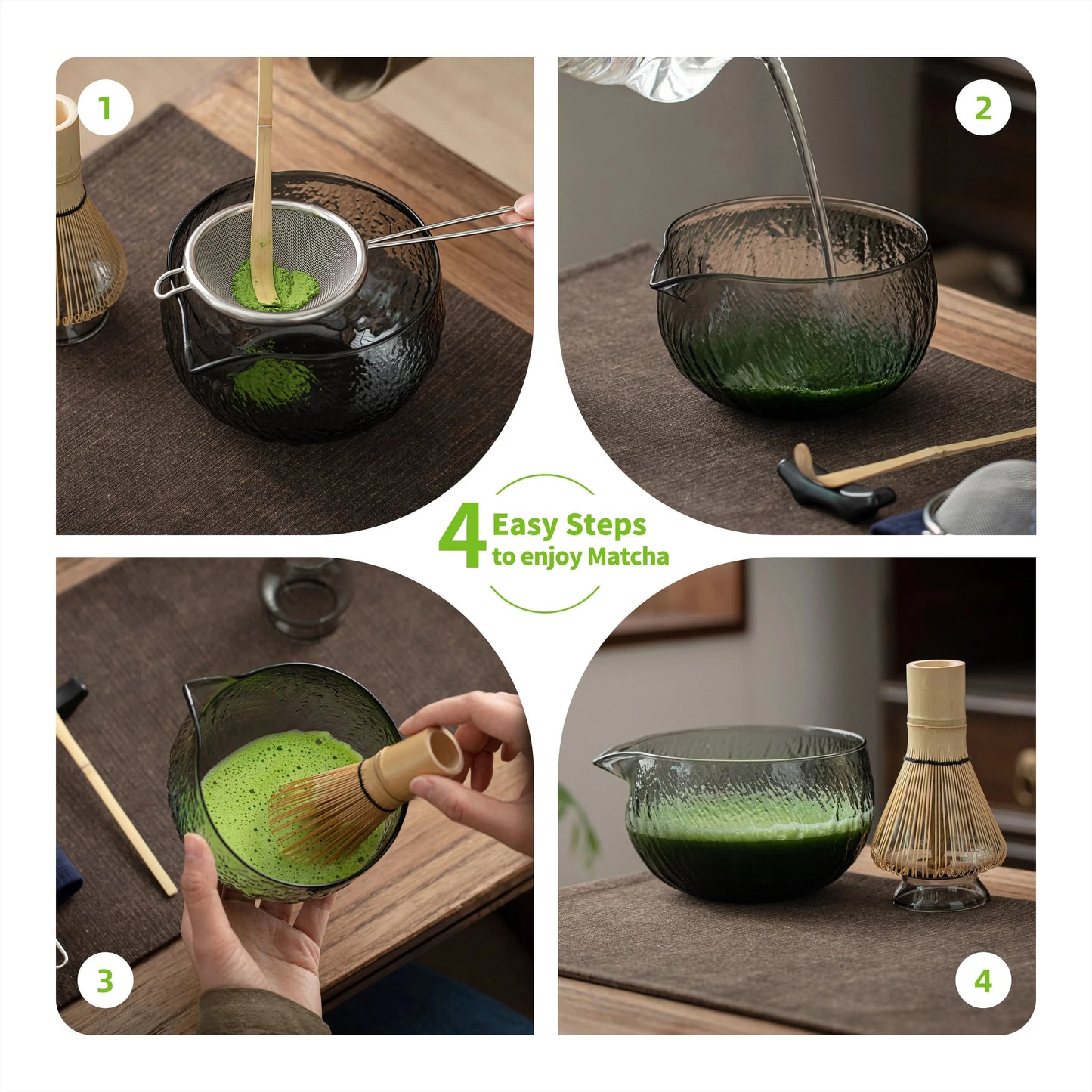 1

2

4 Easy Steps to enjoy Matcha

3

4